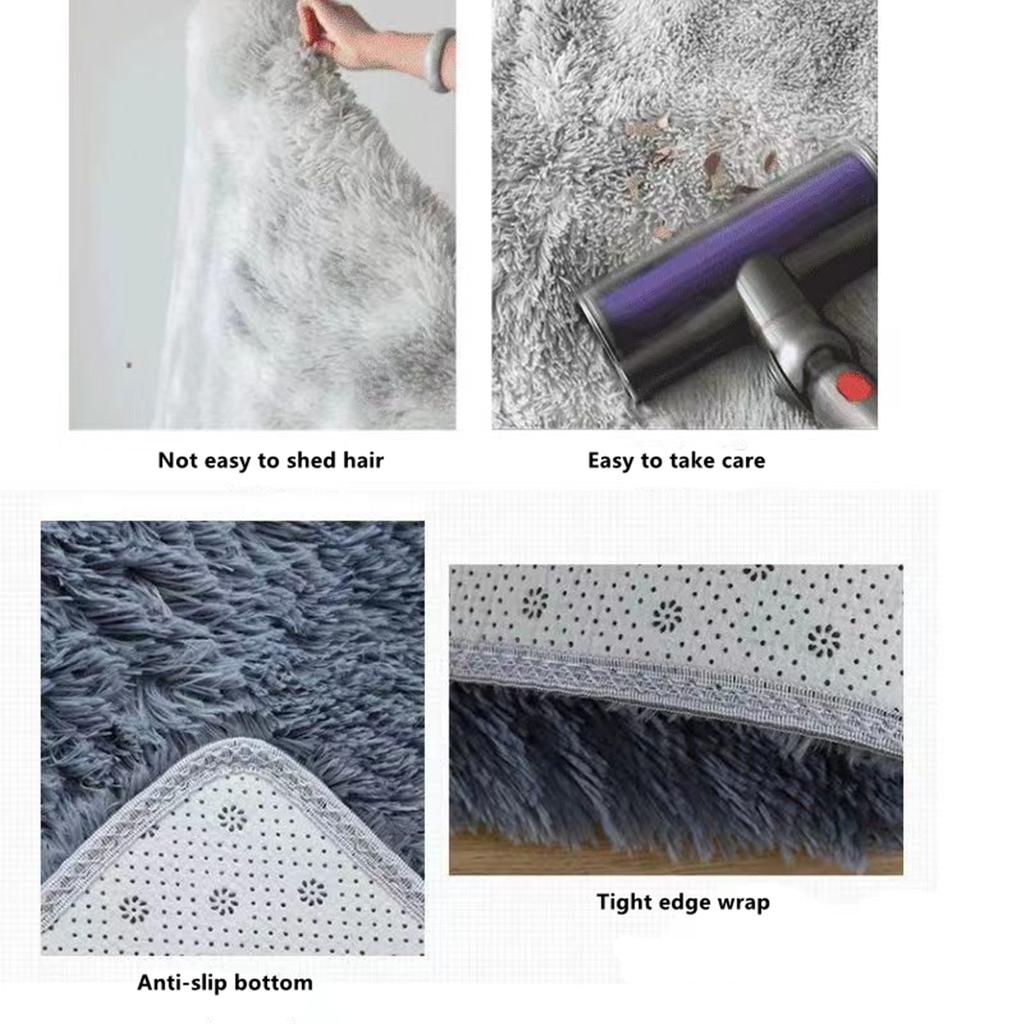 Not easy to shed hair

Easy to take care

Tight edge wrap

Anti-slip bottom