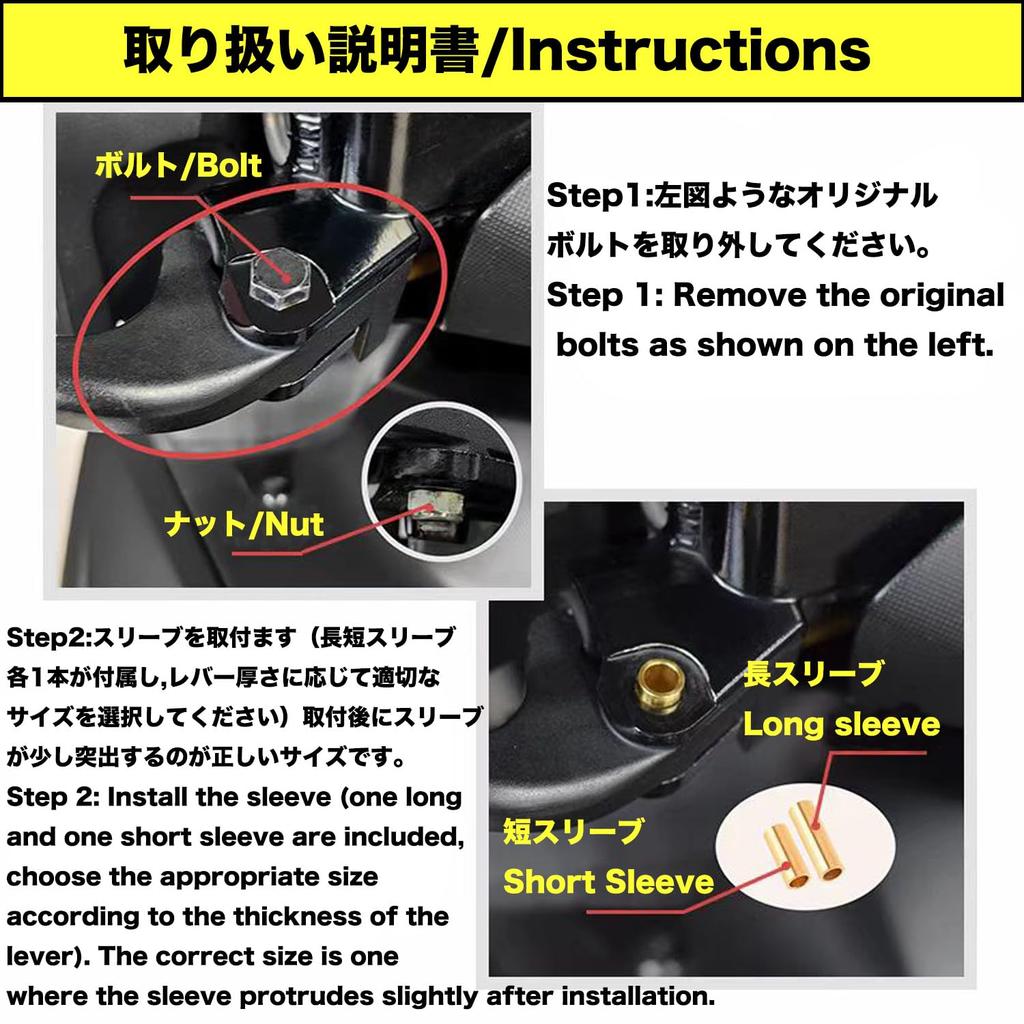 取り扱い説明書/Instructions

ボルト/Bolt

ナット/Nut

Step1:左図ようなオリジナルボルトを取り外してください。
Step 1: Remove the original bolts as shown on the left.

Step2:スリーブを取付ます（長短スリーブ各1本が付属し,レバー厚さに応じて適切なサイズを選択してください）取付後にスリーブが少し突出するのが正しいサイズです。
Step 2: Install the sleeve (one long and one short sleeve are included, choose the appropriate size according to the thickness of the lever). The correct size is one where the sleeve protrudes slightly after installation.

長スリーブ
Long sleeve

短スリーブ
Short Sleeve