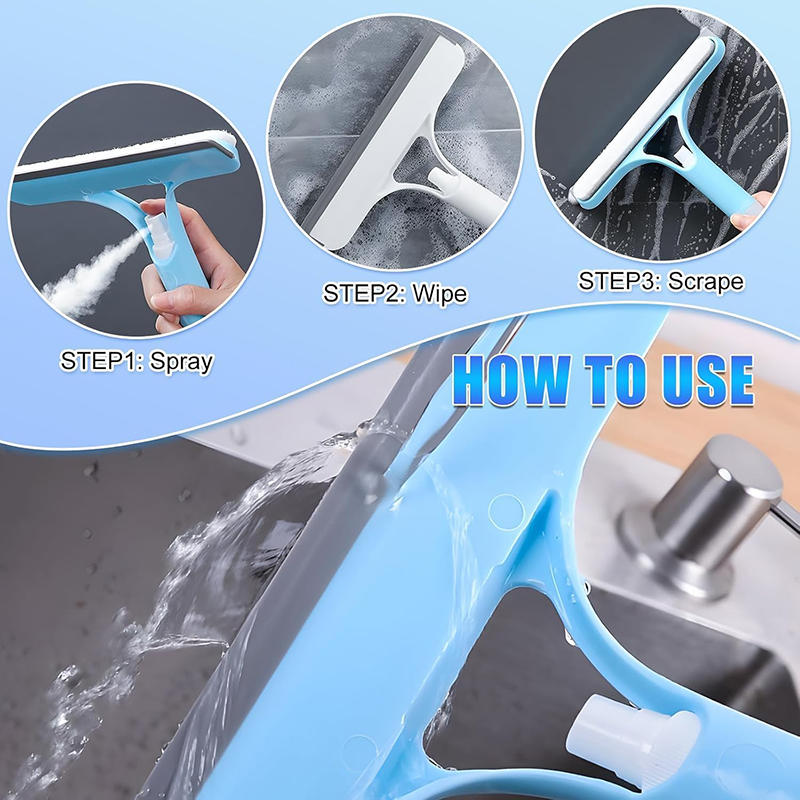 STEP1: Spray

STEP2: Wipe

STEP3: Scrape

HOW TO USE