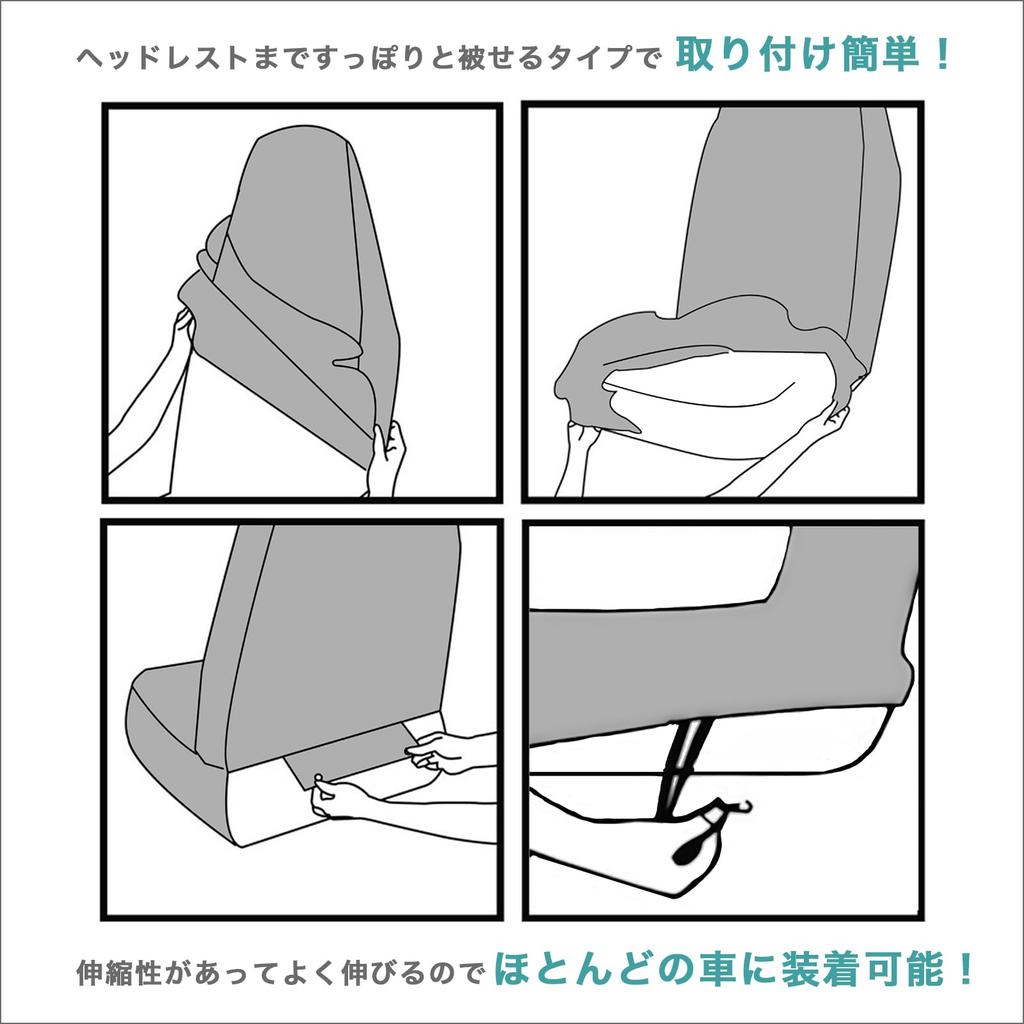 ヘッドレストまですっぽりと被せるタイプで 取り付け簡単！

伸縮性があってよく伸びるので ほとんどの車に装着可能！