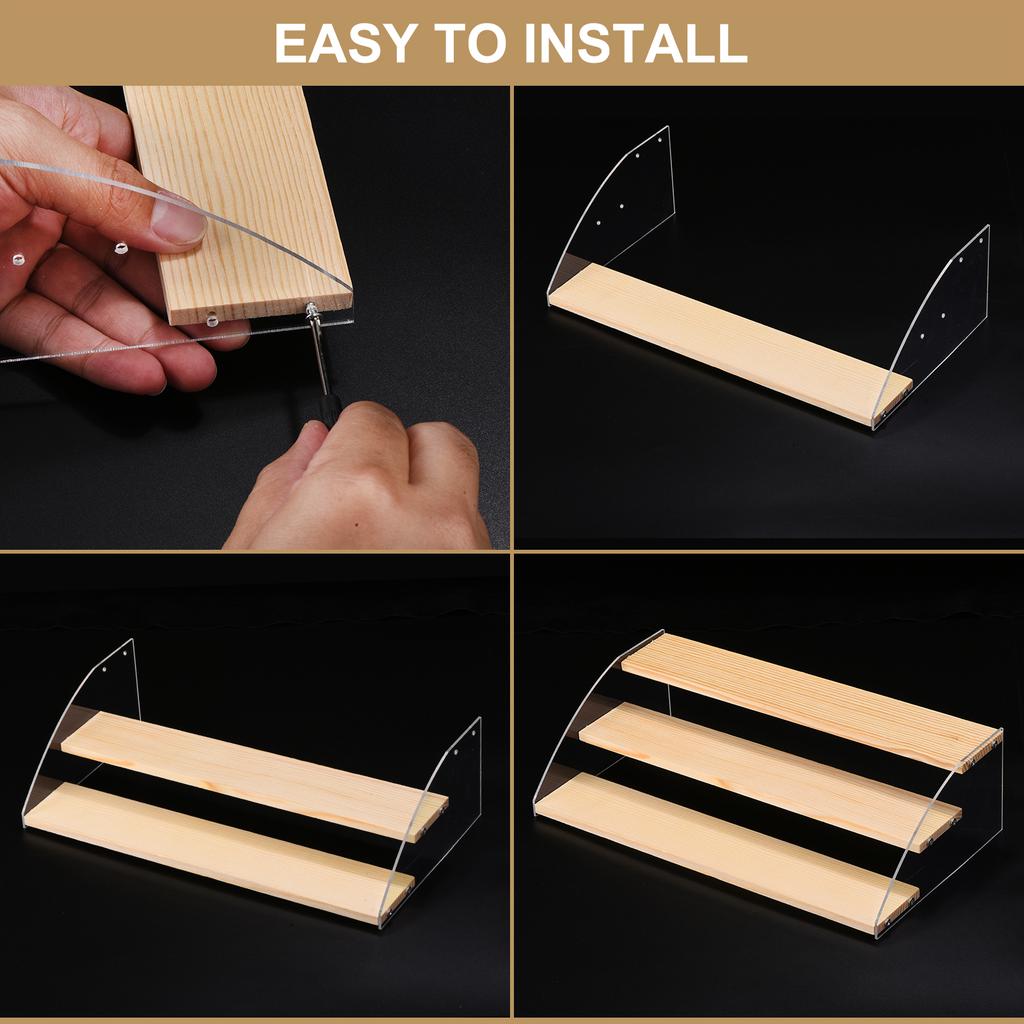 EASY TO INSTALL