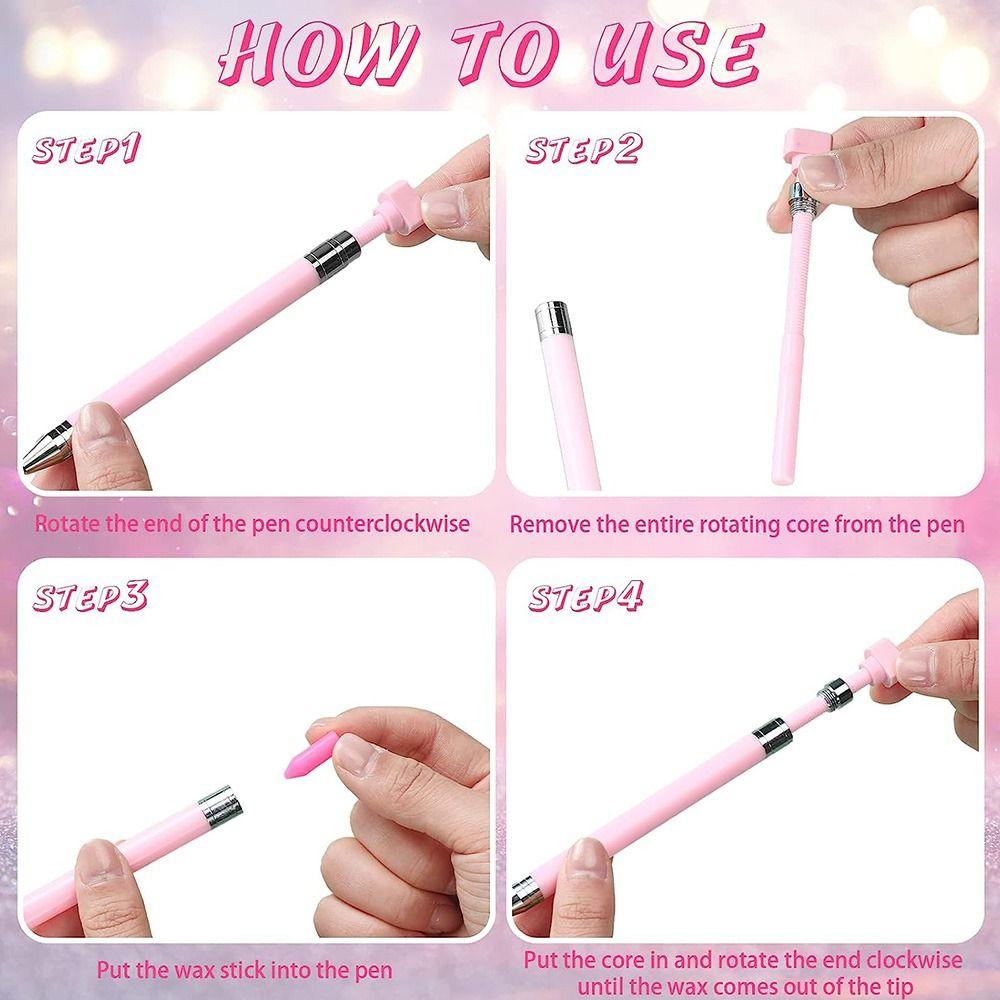 HOW TO USE

STEP1

Rotate the end of the pen counterclockwise

STEP2

Remove the entire rotating core from the pen

STEP3

Put the wax stick into the pen

STEP4

Put the core in and rotate the end clockwise until the wax comes out of the tip