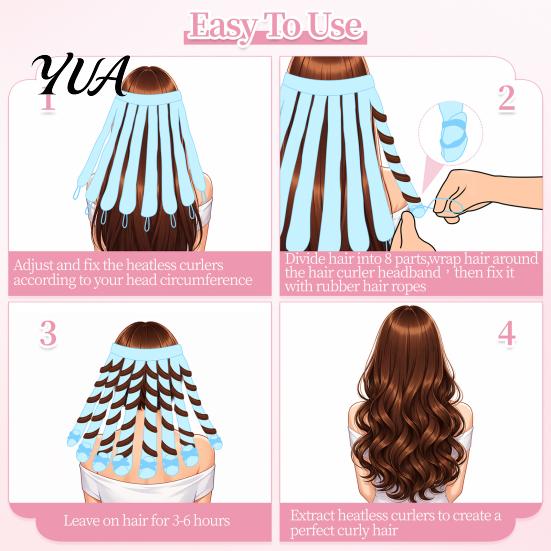 Easy To Use

YUA

1

Adjust and fix the heatless curlers according to your head circumference

2

Divide hair into 8 parts,wrap hair around the hair curler headband，then fix it with rubber hair ropes

3

Leave on hair for 3-6 hours

4

Extract heatless curlers to create a perfect curly hair