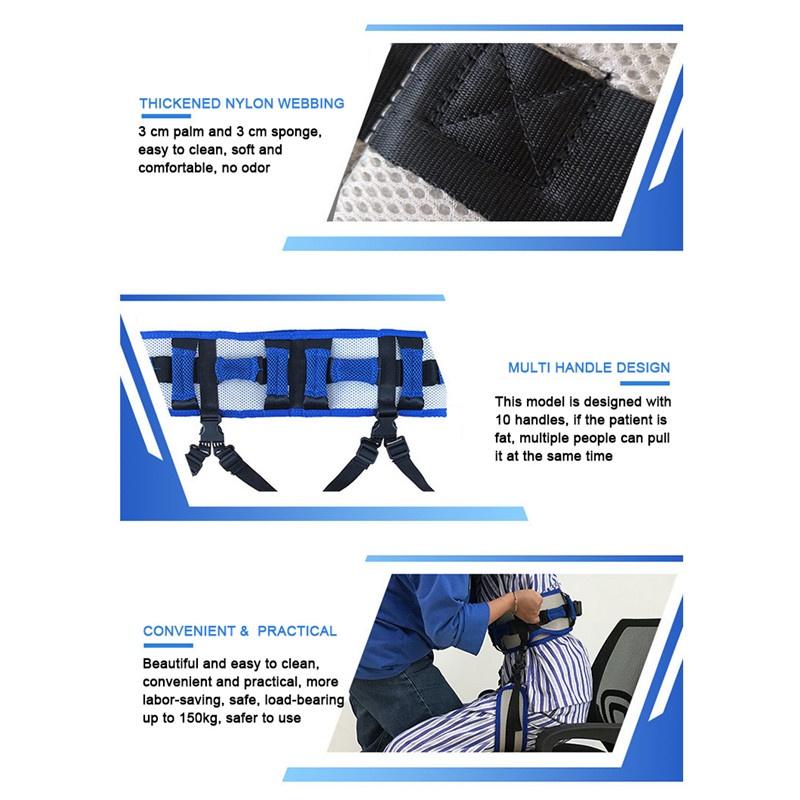 THICKENED NYLON WEBBING

3 cm palm and 3 cm sponge, easy to clean, soft and comfortable, no odor

MULTI HANDLE DESIGN

This model is designed with 10 handles, if the patient is fat, multiple people can pull it at the same time

CONVENIENT & PRACTICAL

Beautiful and easy to clean, convenient and practical, more labor-saving, safe, load-bearing up to 150kg, safer to use