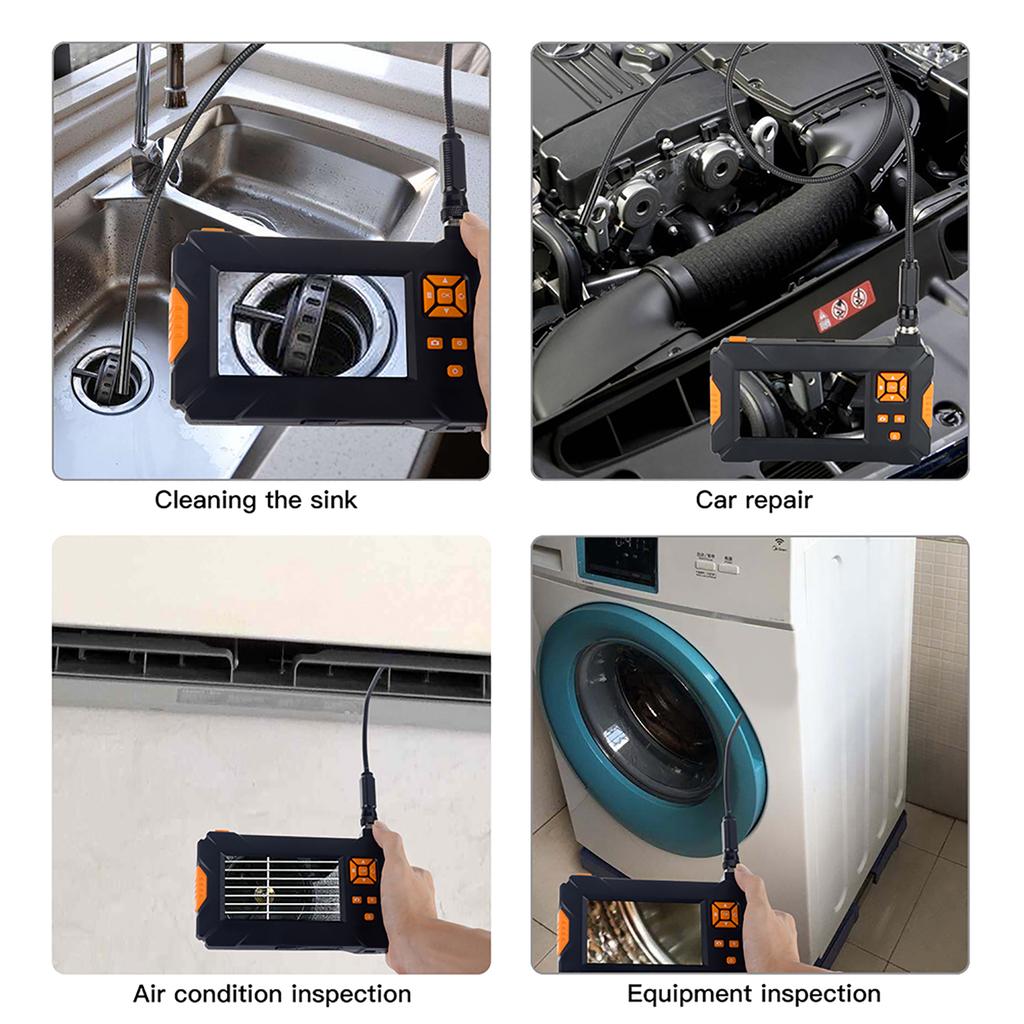 Cleaning the sink

Car repair

Air condition inspection

Equipment inspection