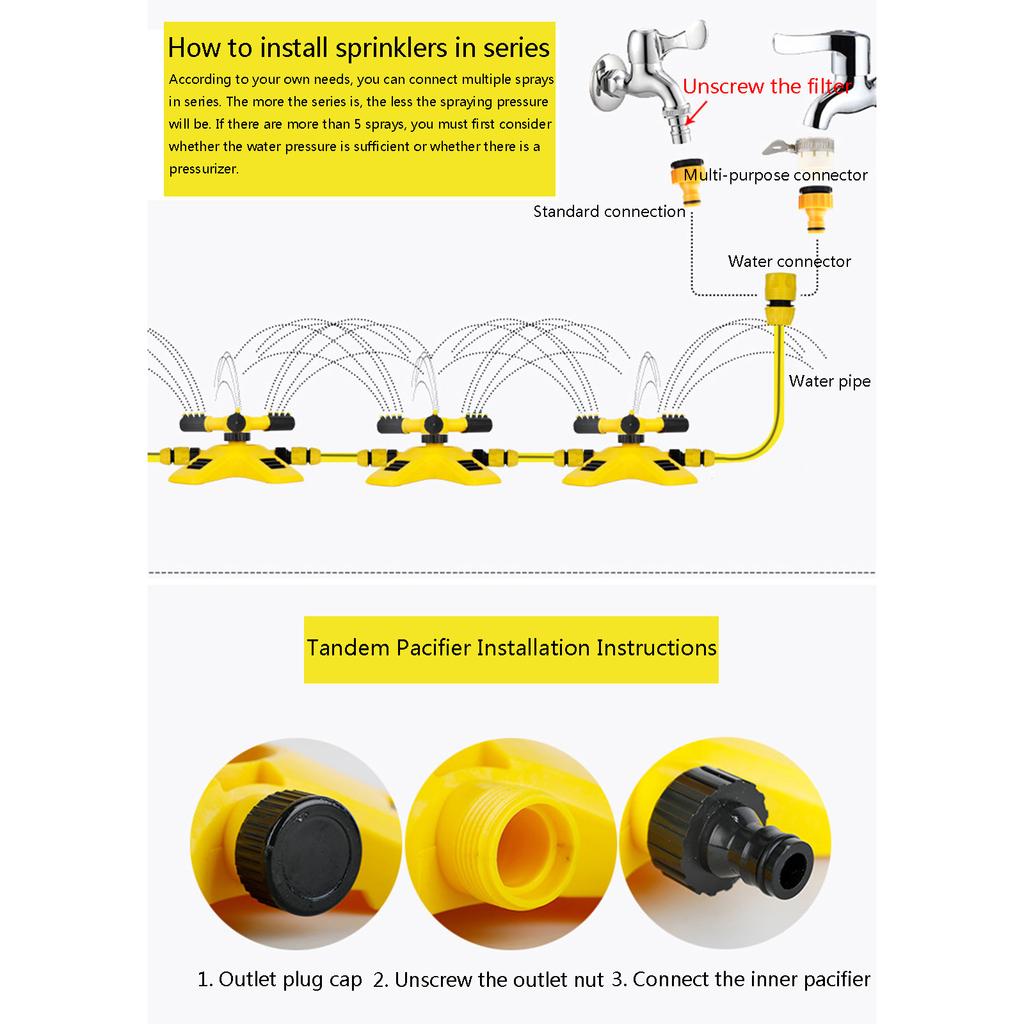 How to install sprinklers in series

According to your own needs, you can connect multiple sprays in series. The more the series is, the less the spraying pressure will be. If there are more than 5 sprays, you must first consider whether the water pressure is sufficient or whether there is a pressurizer.

Unscrew the filter

Multi-purpose connector

Standard connection

Water connector

Water pipe

Tandem Pacifier Installation Instructions

1. Outlet plug cap 2. Unscrew the outlet nut 3. Connect the inner pacifier