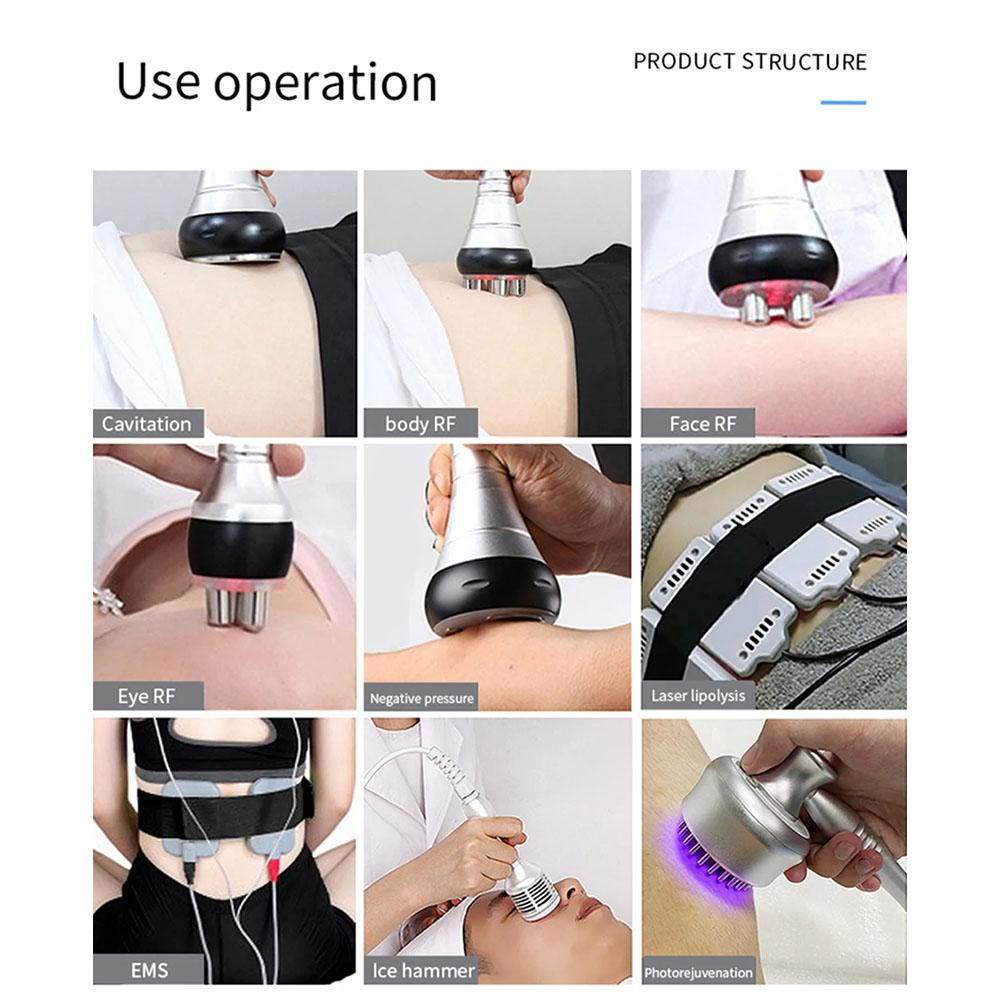 Use operation

PRODUCT STRUCTURE

Cavitation

body RF

Face RF

Eye RF

Negative pressure

Laser lipolysis

EMS

Ice hammer

Photorejuvenation