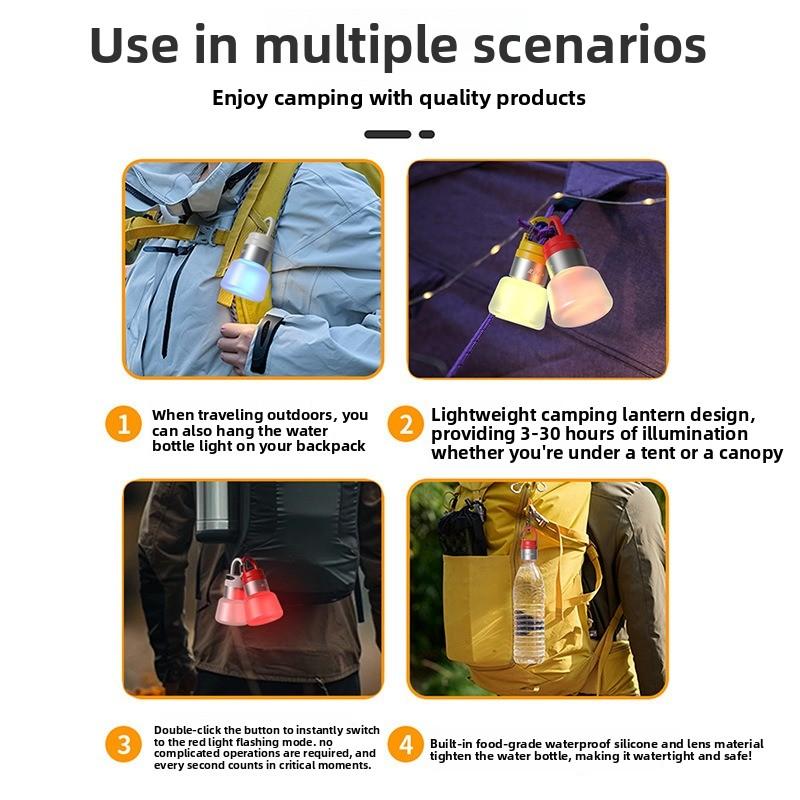 Use in multiple scenarios

Enjoy camping with quality products

1 When traveling outdoors, you can also hang the water bottle light on your backpack

2 Lightweight camping lantern design, providing 3-30 hours of illumination whether you're under a tent or a canopy

3 Double-click the button to instantly switch to the red light flashing mode. no complicated operations are required, and every second counts in critical moments.

4 Built-in food-grade waterproof silicone and lens material tighten the water bottle, making it watertight and safe!