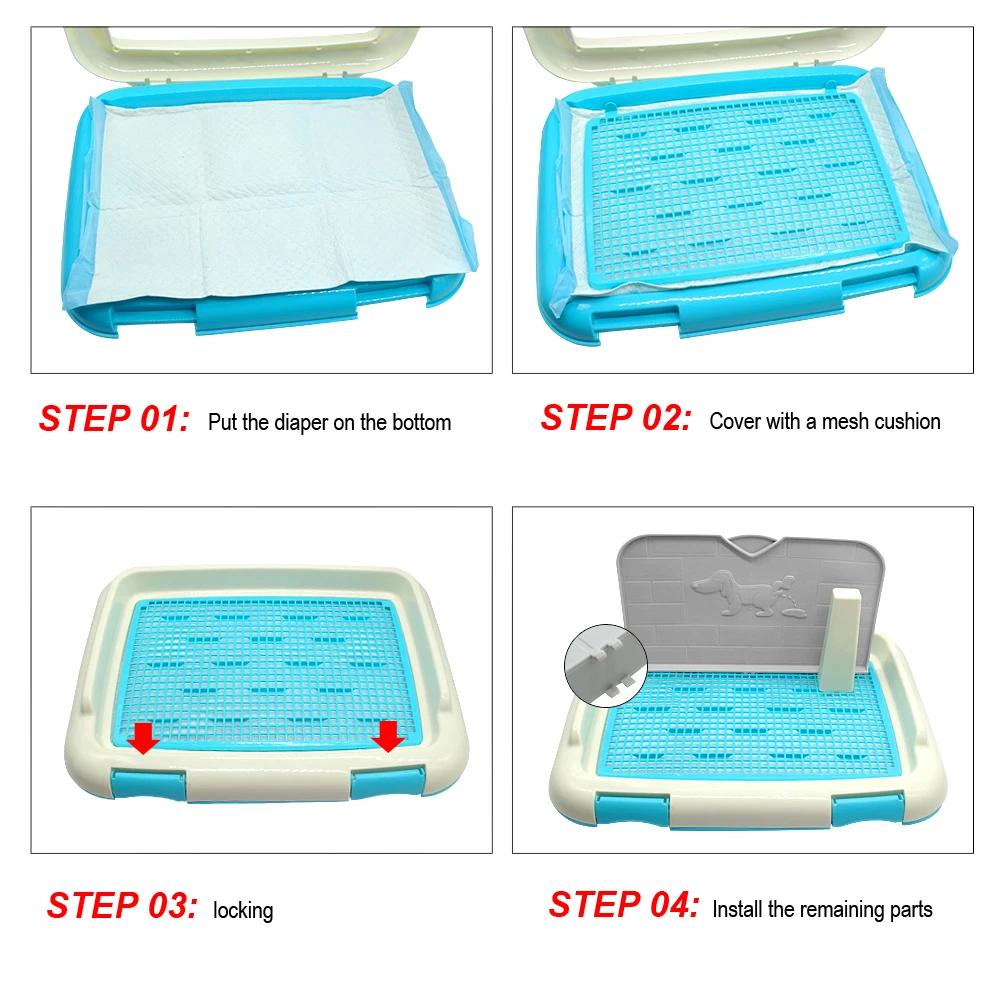 STEP 01: Put the diaper on the bottom

STEP 02: Cover with a mesh cushion

STEP 03: locking

STEP 04: Install the remaining parts