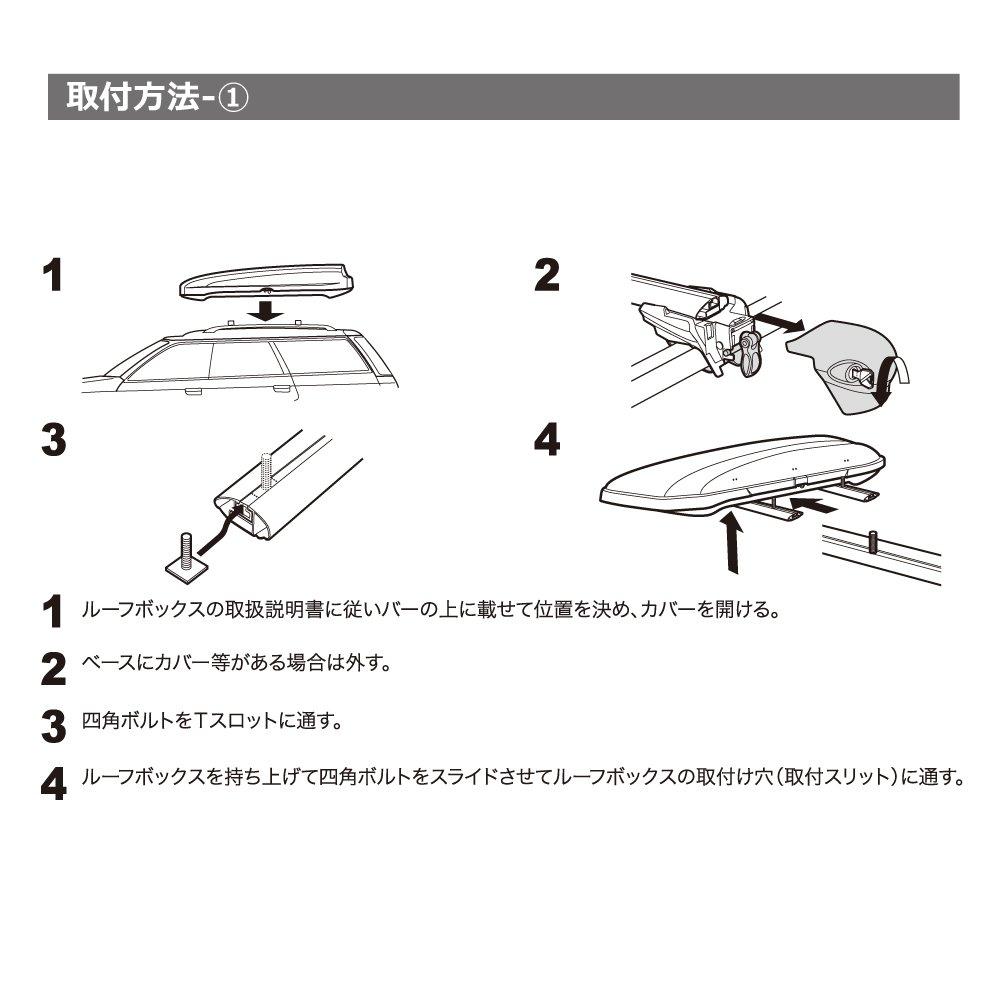 取付方法-①

1

2

3

4

1 ルーフボックスの取扱説明書に従いバーの上に載せて位置を決め、カバーを開ける。

2 ベースにカバー等がある場合は外す。

3 四角ボルトをTスロットに通す。

4 ルーフボックスを持ち上げて四角ボルトをスライドさせてルーフボックスの取付け穴(取付スリット)に通す。