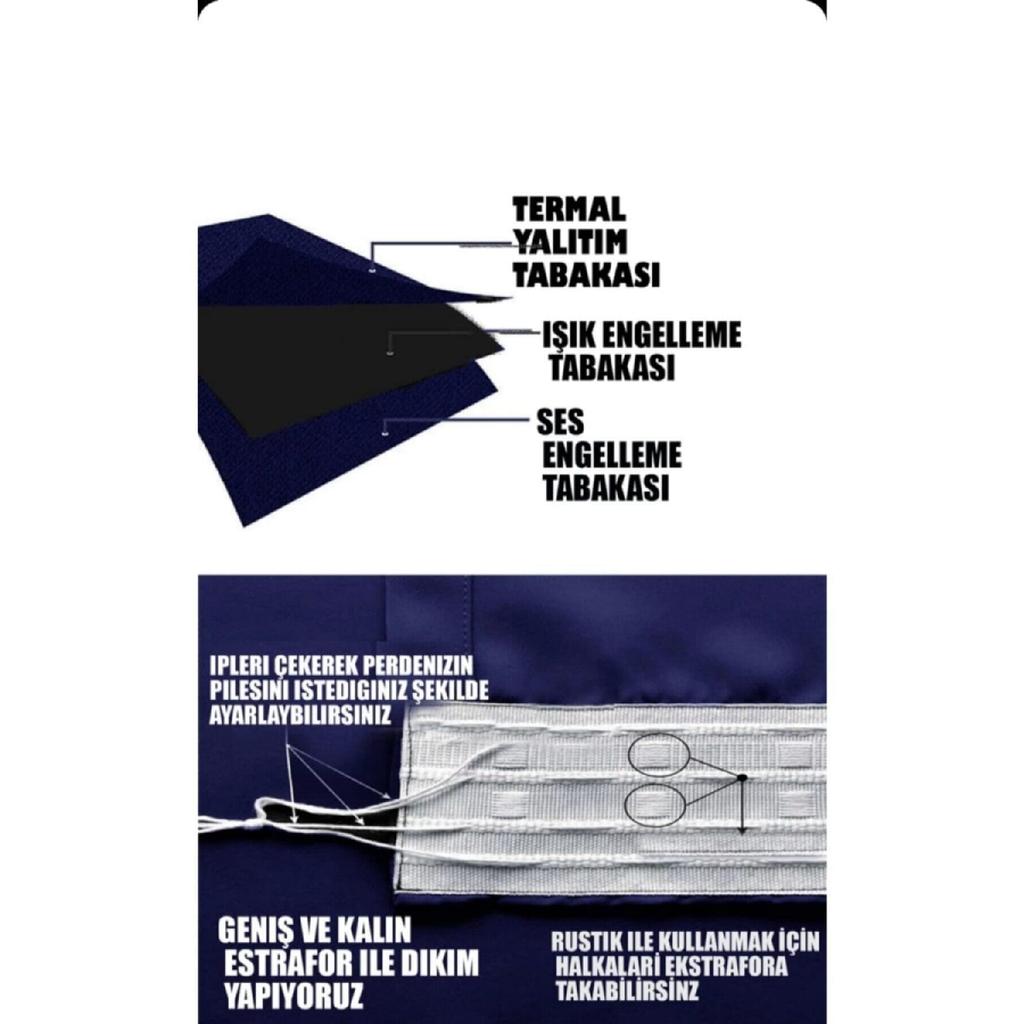 TERMAL YALITIM TABAKASI

IŞIK ENGELLEME TABAKASI

SES ENGELLEME TABAKASI

IPLERI ÇEKEREK PERDENIZIN PILESINI ISTEDIGINIZ ŞEKILDE AYARLAYBILIRSINIZ

GENIŞ VE KALIN ESTRAFOR ILE DIKIM YAPIYORUZ

RUSTIK ILE KULLANMAK IÇIN HALKALARI EKSTRAFORA TAKABILIRSINZ