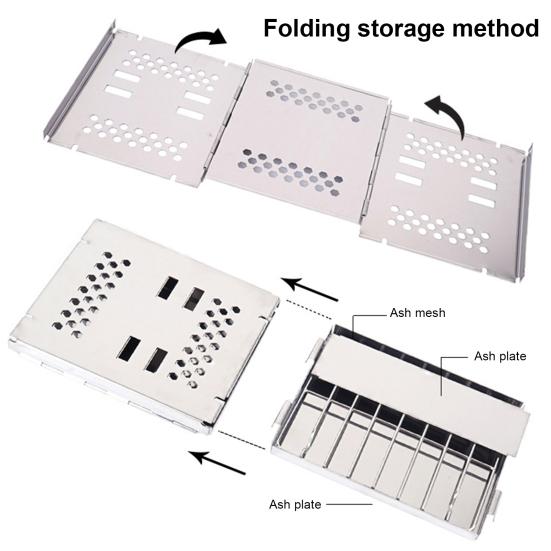 Folding storage method

Ash mesh

Ash plate

Ash plate