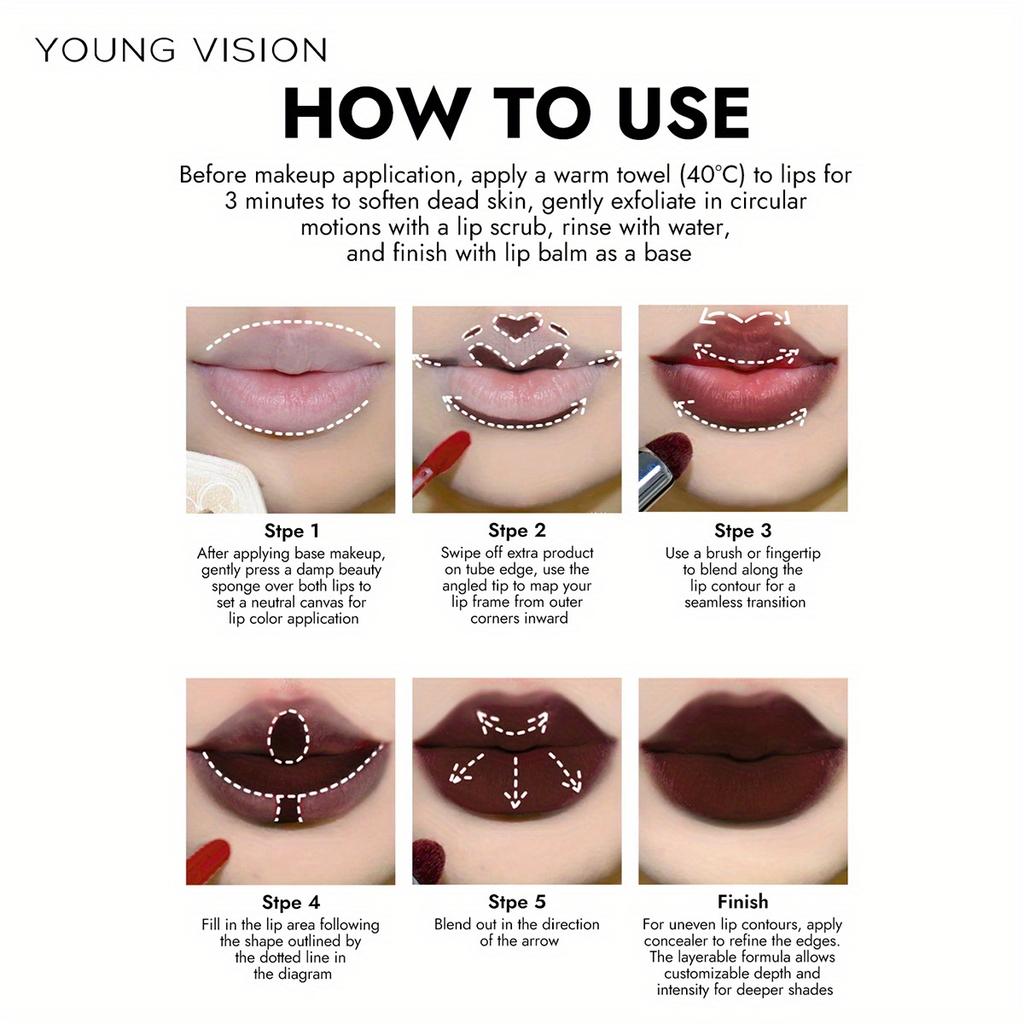 YOUNG VISION

HOW TO USE

Before makeup application, apply a warm towel (40°C) to lips for 3 minutes to soften dead skin, gently exfoliate in circular motions with a lip scrub, rinse with water, and finish with lip balm as a base

Stpe 1
After applying base makeup, gently press a damp beauty sponge over both lips to set a neutral canvas for lip color application

Stpe 2
Swipe off extra product on tube edge, use the angled tip to map your lip frame from outer corners inward

Stpe 3
Use a brush or fingertip to blend along the lip contour for a seamless transition

Stpe 4
Fill in the lip area following the shape outlined by the dotted line in the diagram

Stpe 5
Blend out in the direction of the arrow

Finish
For uneven lip contours, apply concealer to refine the edges. The layerable formula allows customizable depth and intensity for deeper shades