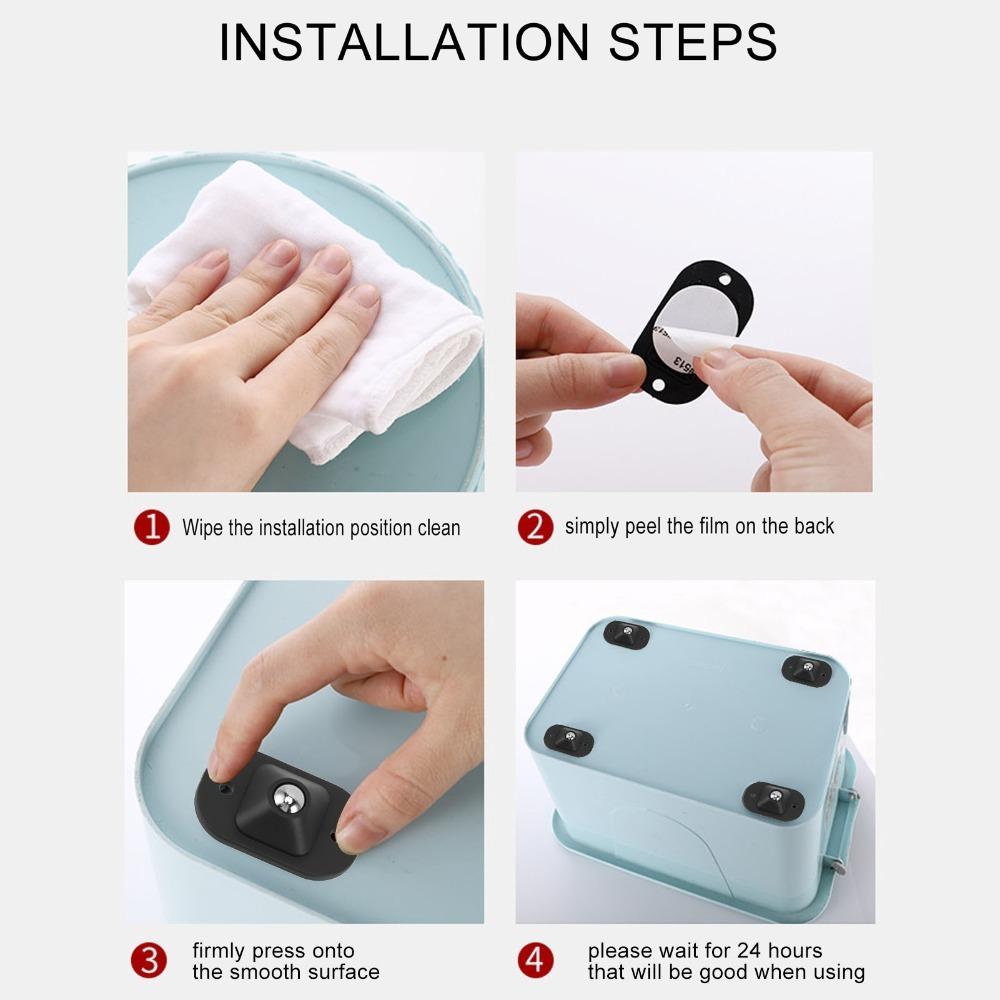 INSTALLATION STEPS

1 Wipe the installation position clean

2 simply peel the film on the back

3 firmly press onto the smooth surface

4 please wait for 24 hours that will be good when using