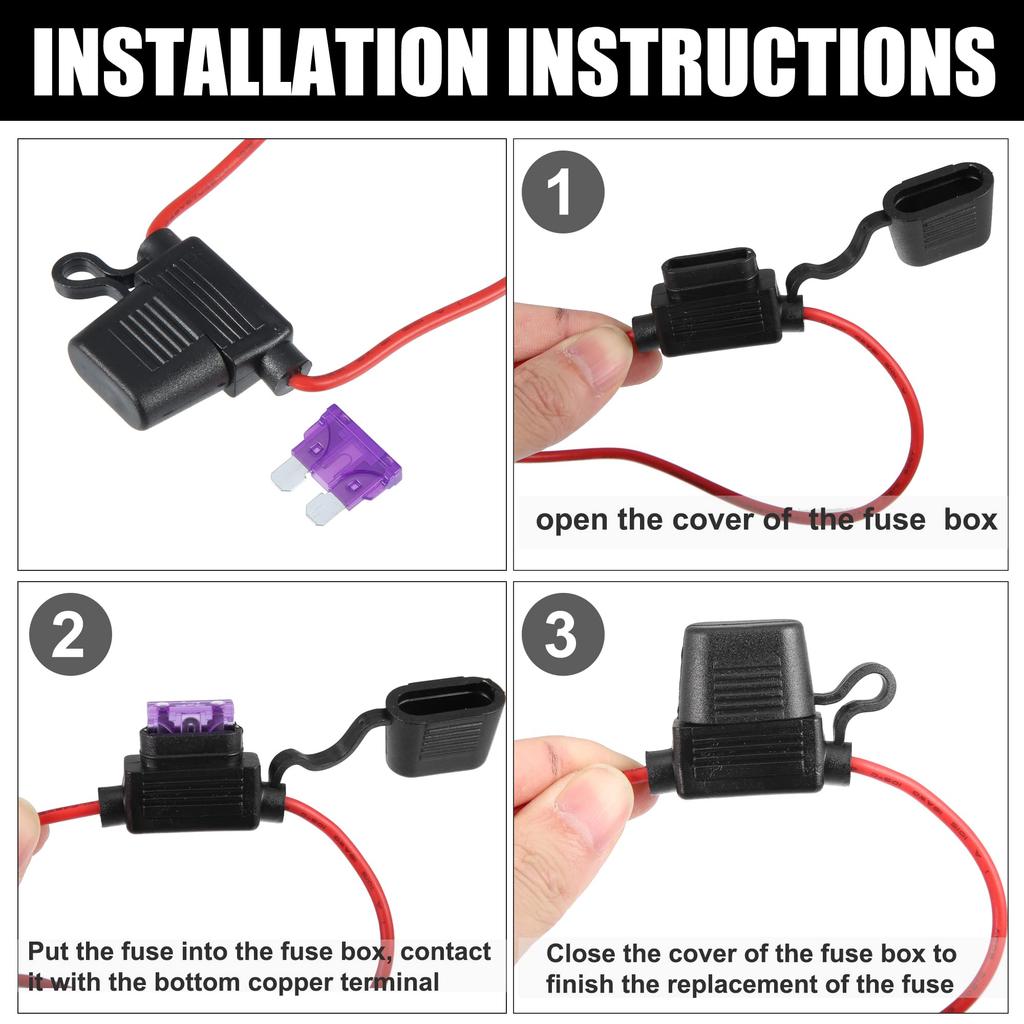 INSTALLATION INSTRUCTIONS

1

open the cover of the fuse box

2

Put the fuse into the fuse box, contact it with the bottom copper terminal

3

Close the cover of the fuse box to finish the replacement of the fuse