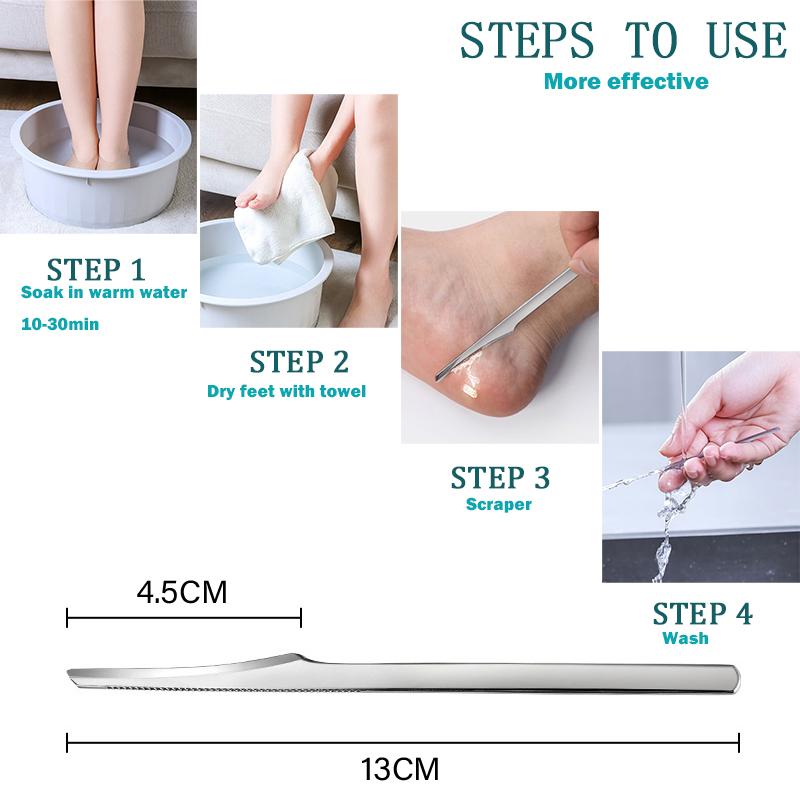 STEPS TO USE
More effective

STEP 1
Soak in warm water
10-30min

STEP 2
Dry feet with towel

STEP 3
Scraper

STEP 4
Wash

4.5CM

13CM