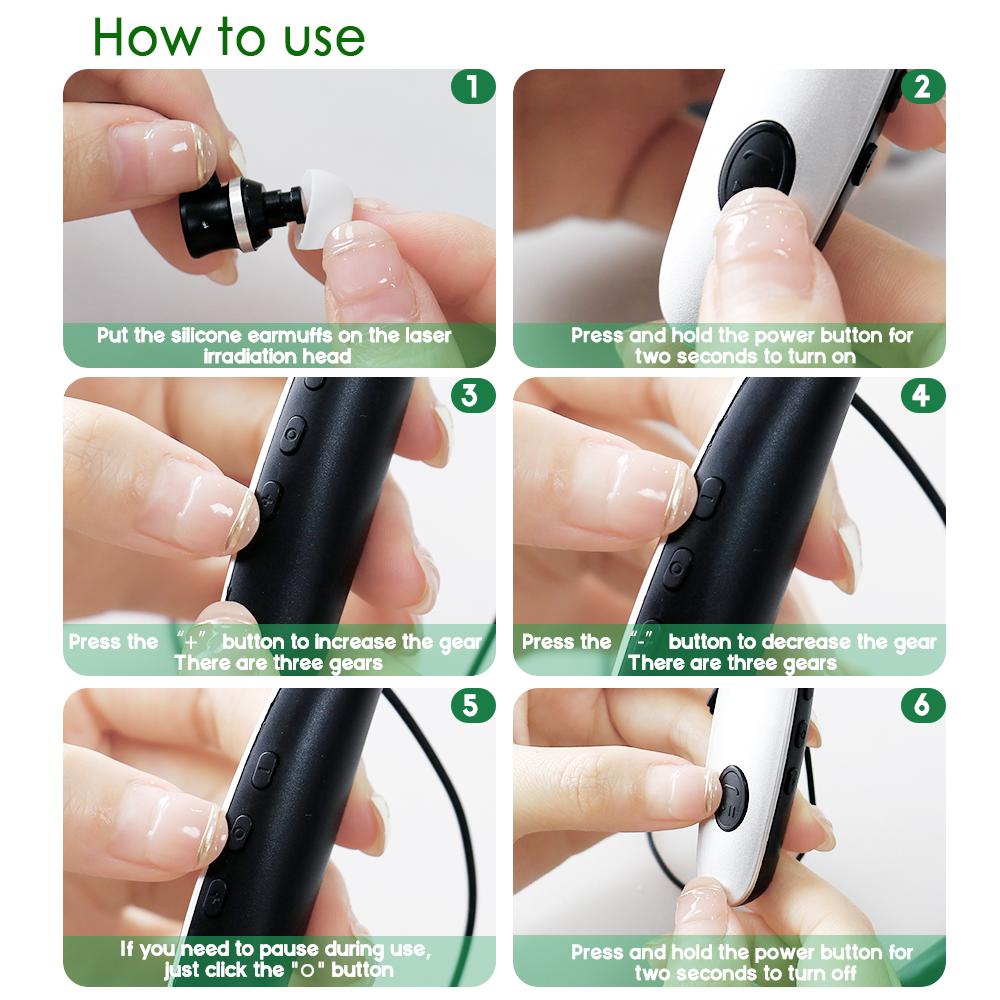 How to use

1

Put the silicone earmuffs on the laser irradiation head

2

Press and hold the power button for two seconds to turn on

3

Press the "+" button to increase the gear There are three gears

4

Press the "-" button to decrease the gear There are three gears

5

If you need to pause during use, just click the "○" button

6

Press and hold the power button for two seconds to turn off