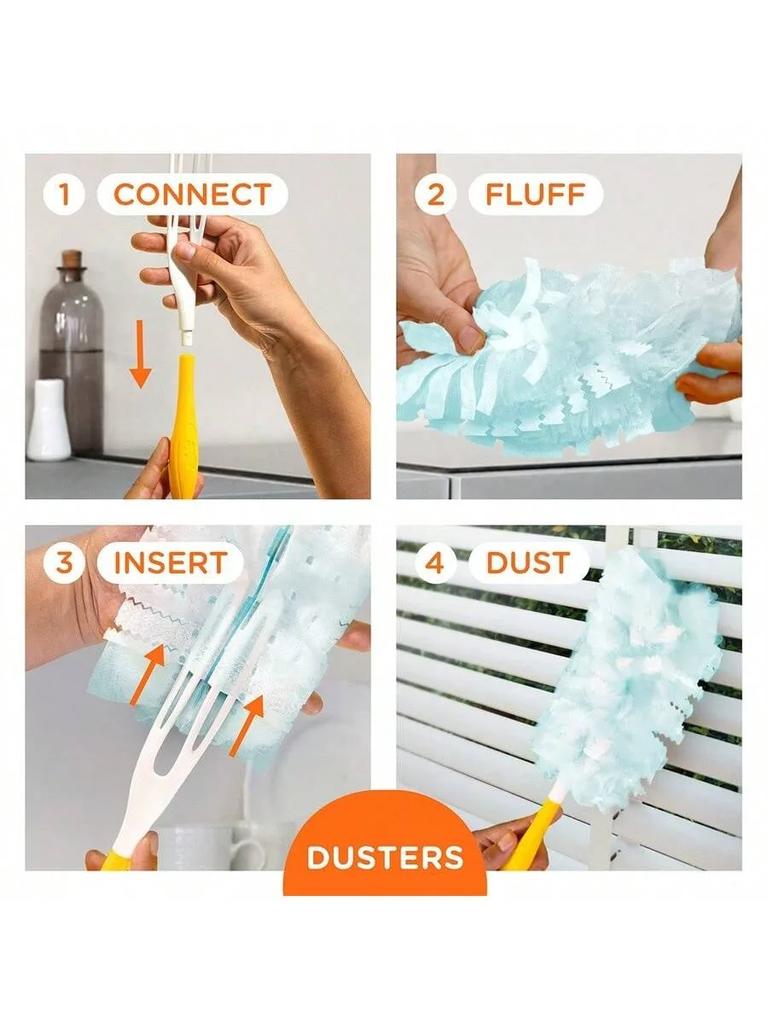 1 CONNECT

2 FLUFF

3 INSERT

4 DUST

DUSTERS