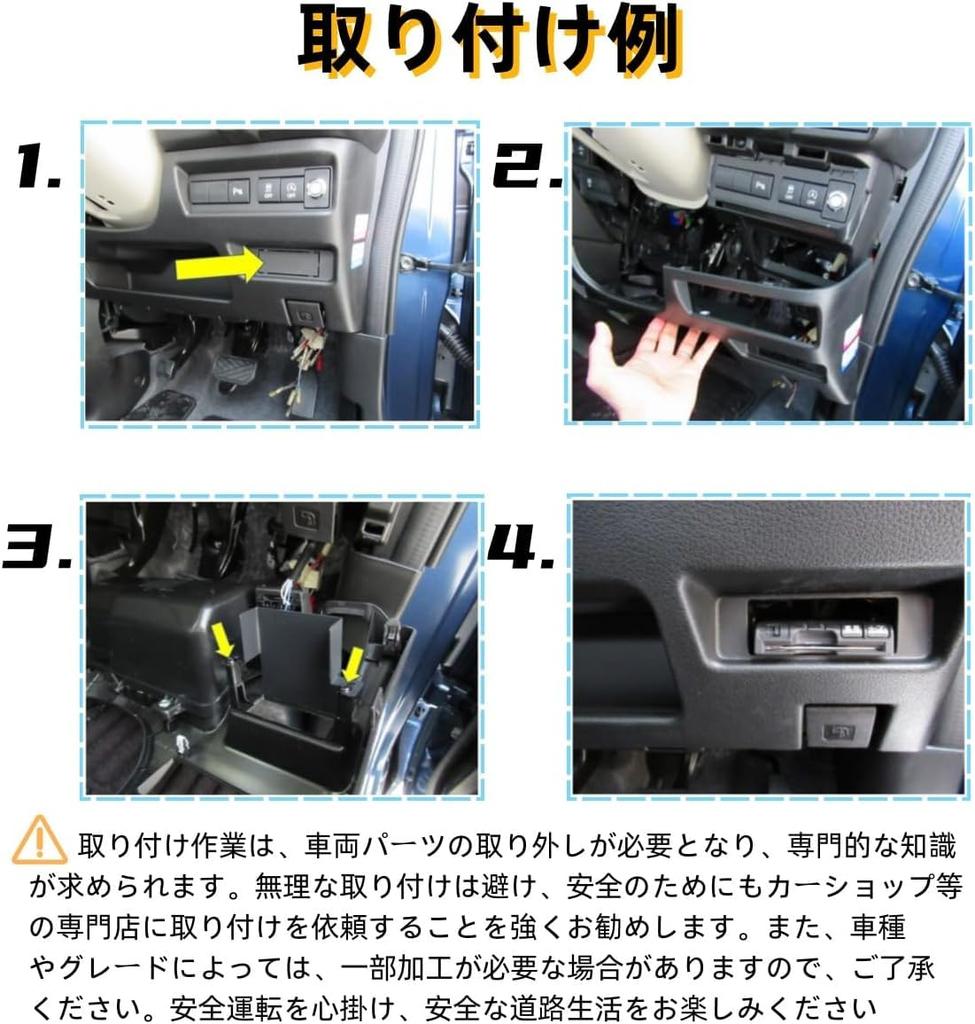 取り付け例

1.

2.

3.

4.

取り付け作業は、車両パーツの取り外しが必要となり、専門的な知識が求められます。無理な取り付けは避け、安全のためにもカーショップ等の専門店に取り付けを依頼することを強くお勧めします。また、車種やグレードによっては、一部加工が必要な場合がありますので、ご了承ください。安全運転を心掛け、安全な道路生活をお楽しみください