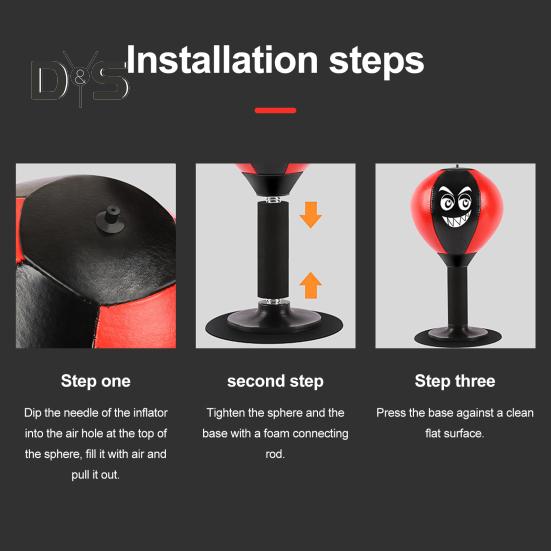 D&S

Installation steps

Step one

Dip the needle of the inflator into the air hole at the top of the sphere, fill it with air and pull it out.

second step

Tighten the sphere and the base with a foam connecting rod.

Step three

Press the base against a clean flat surface.