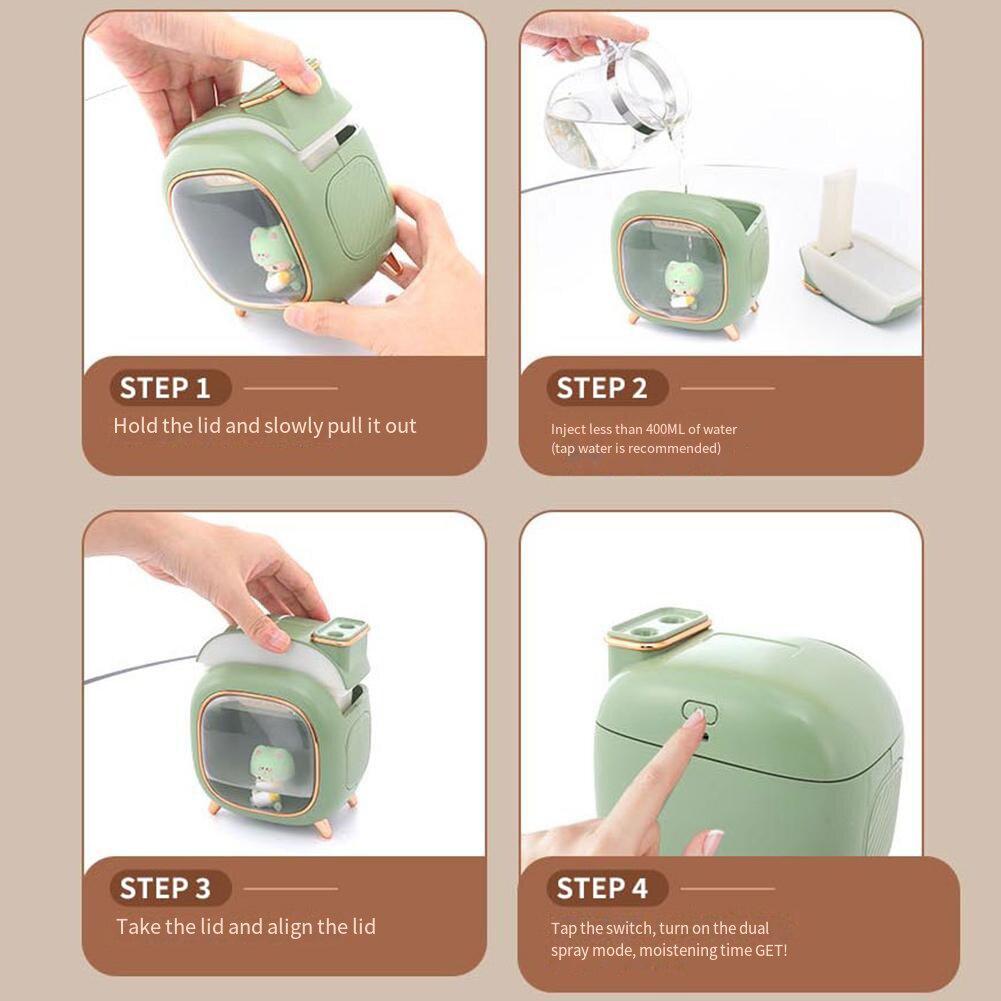 STEP 1

Hold the lid and slowly pull it out

STEP 2

Inject less than 400ML of water (tap water is recommended)

STEP 3

Take the lid and align the lid

STEP 4

Tap the switch, turn on the dual spray mode, moistening time GET!