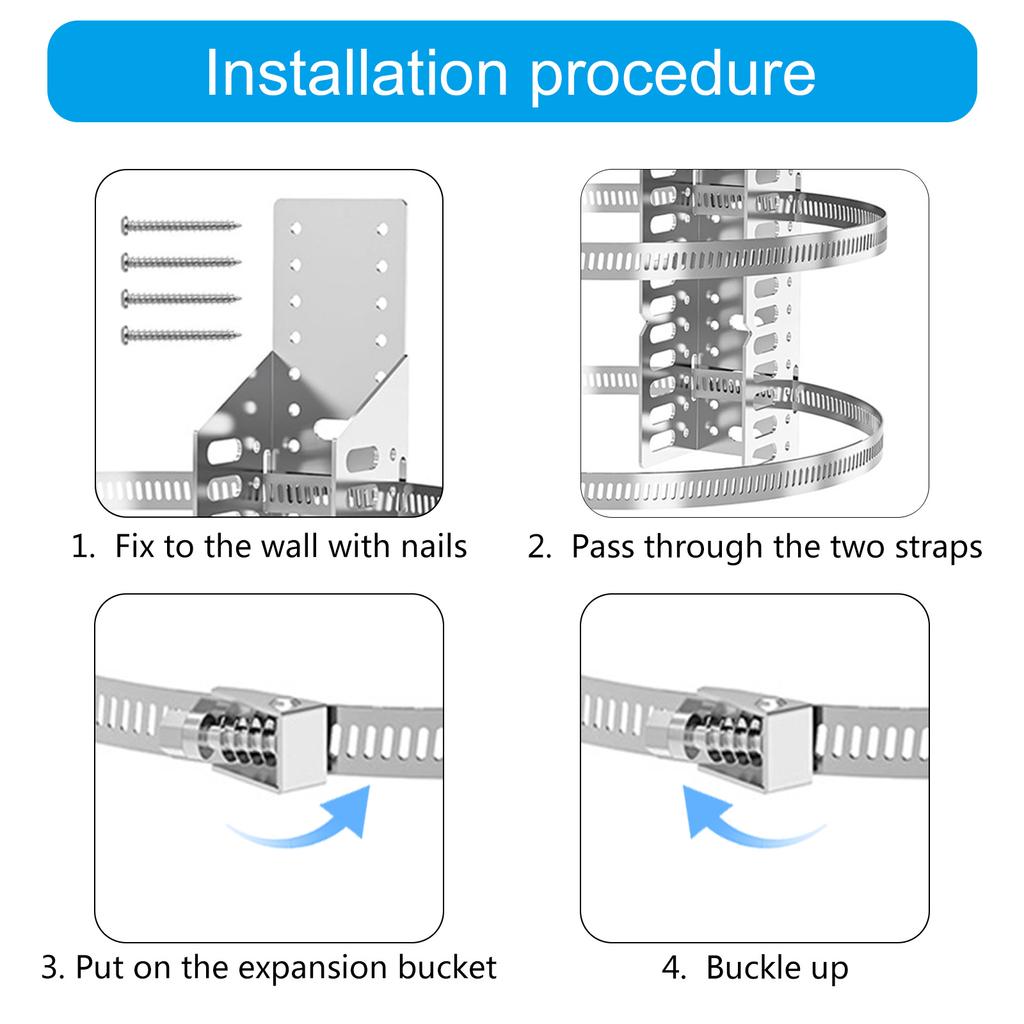 Installation procedure

1. Fix to the wall with nails

2. Pass through the two straps

3. Put on the expansion bucket

4. Buckle up