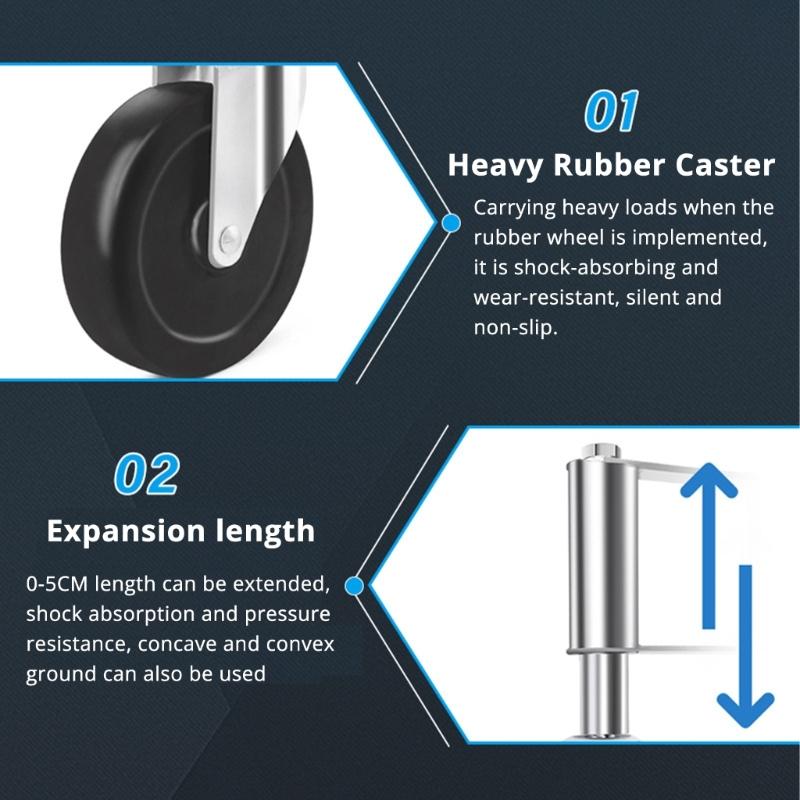 01
Heavy Rubber Caster
Carrying heavy loads when the rubber wheel is implemented, it is shock-absorbing and wear-resistant, silent and non-slip.

02
Expansion length
0-5CM length can be extended, shock absorption and pressure resistance, concave and convex ground can also be used