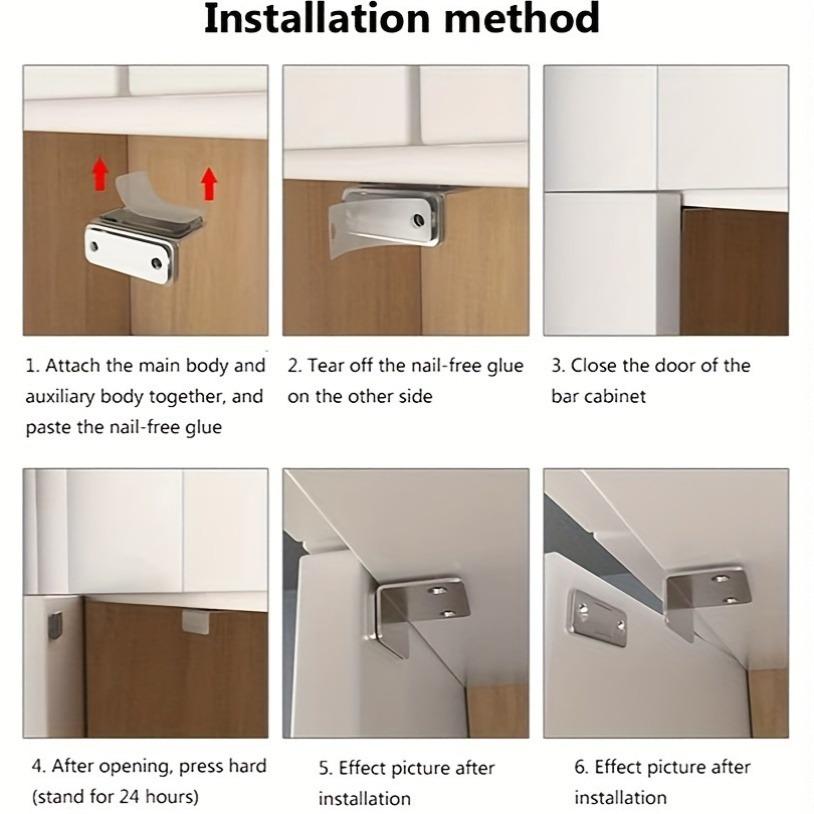 Installation method

1. Attach the main body and auxiliary body together, and paste the nail-free glue

2. Tear off the nail-free glue on the other side

3. Close the door of the bar cabinet

4. After opening, press hard (stand for 24 hours)

5. Effect picture after installation

6. Effect picture after installation