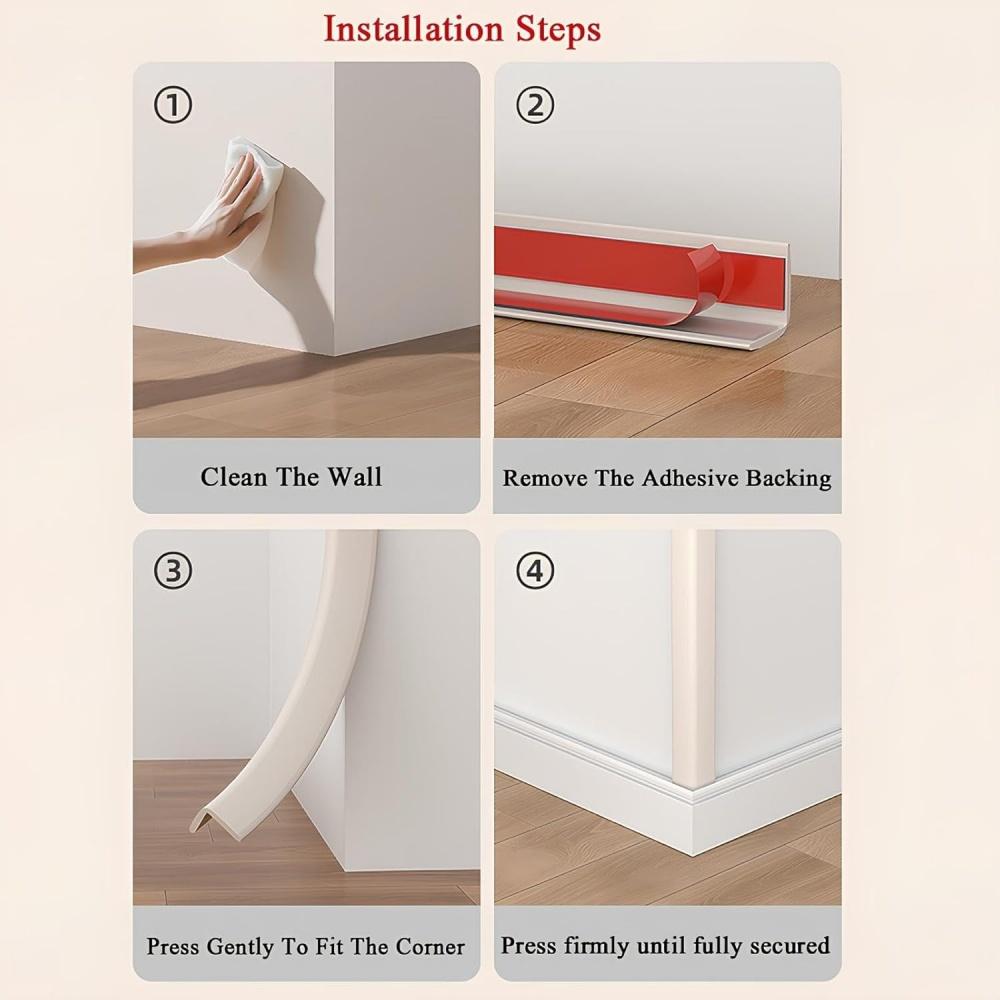 Installation Steps

①

Clean The Wall

②

Remove The Adhesive Backing

③

Press Gently To Fit The Corner

④

Press firmly until fully secured