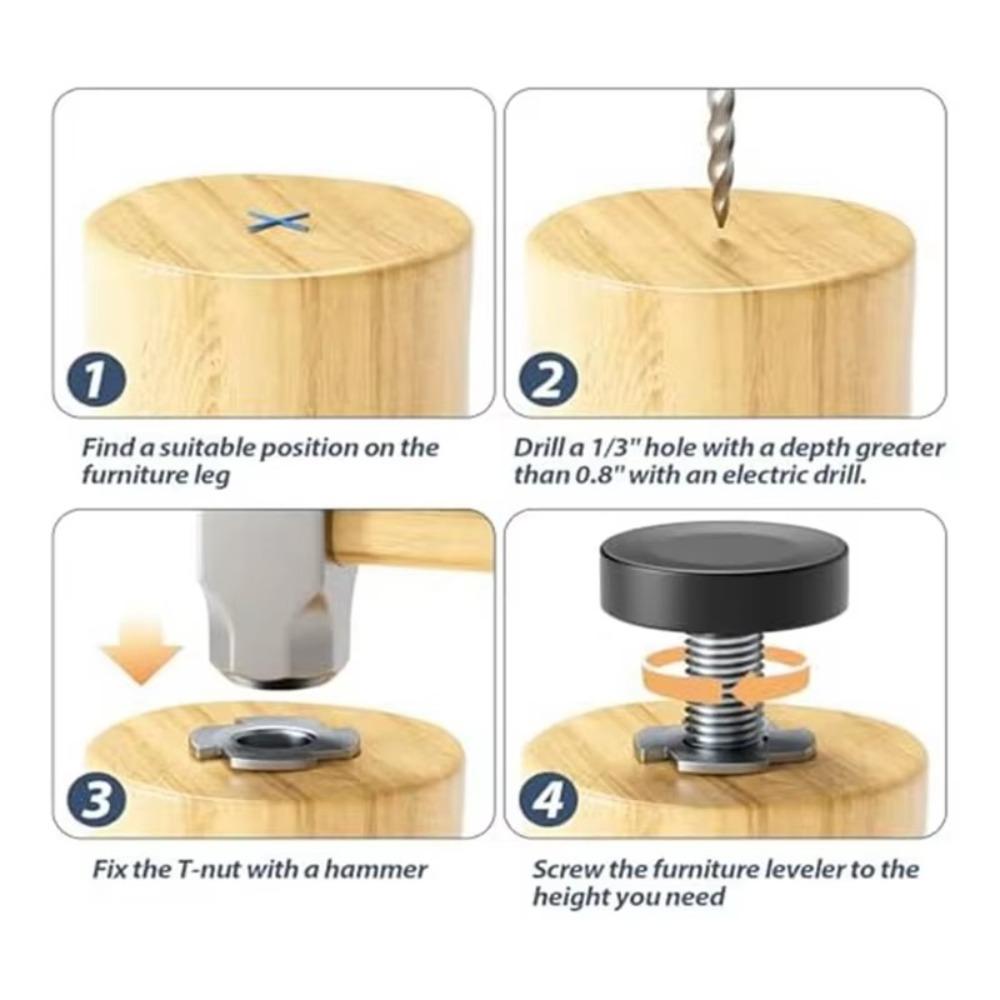 1

Find a suitable position on the furniture leg

2

Drill a 1/3" hole with a depth greater than 0.8" with an electric drill.

3

Fix the T-nut with a hammer

4

Screw the furniture leveler to the height you need