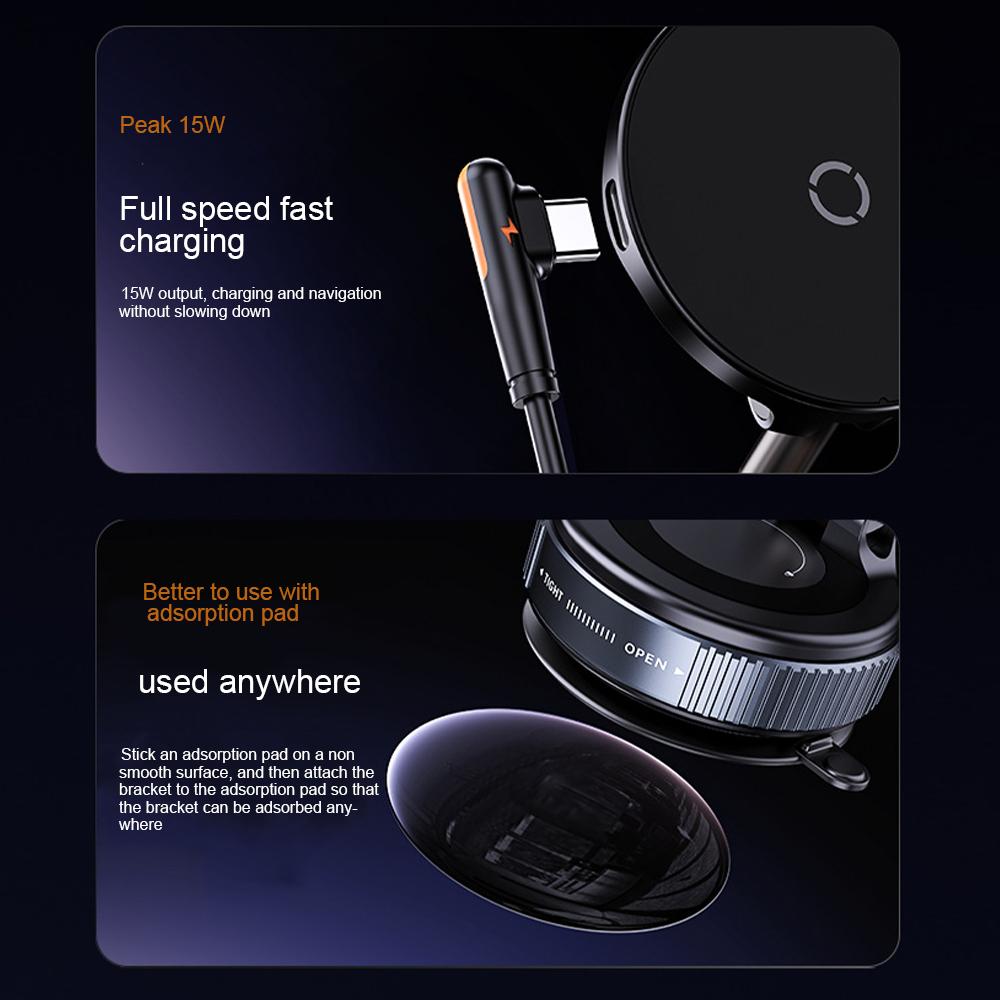 Peak 15W

Full speed fast charging

15W output, charging and navigation without slowing down

Better to use with adsorption pad

used anywhere

Stick an adsorption pad on a non smooth surface, and then attach the bracket to the adsorption pad so that the bracket can be adsorbed anywhere

TIGHT

OPEN