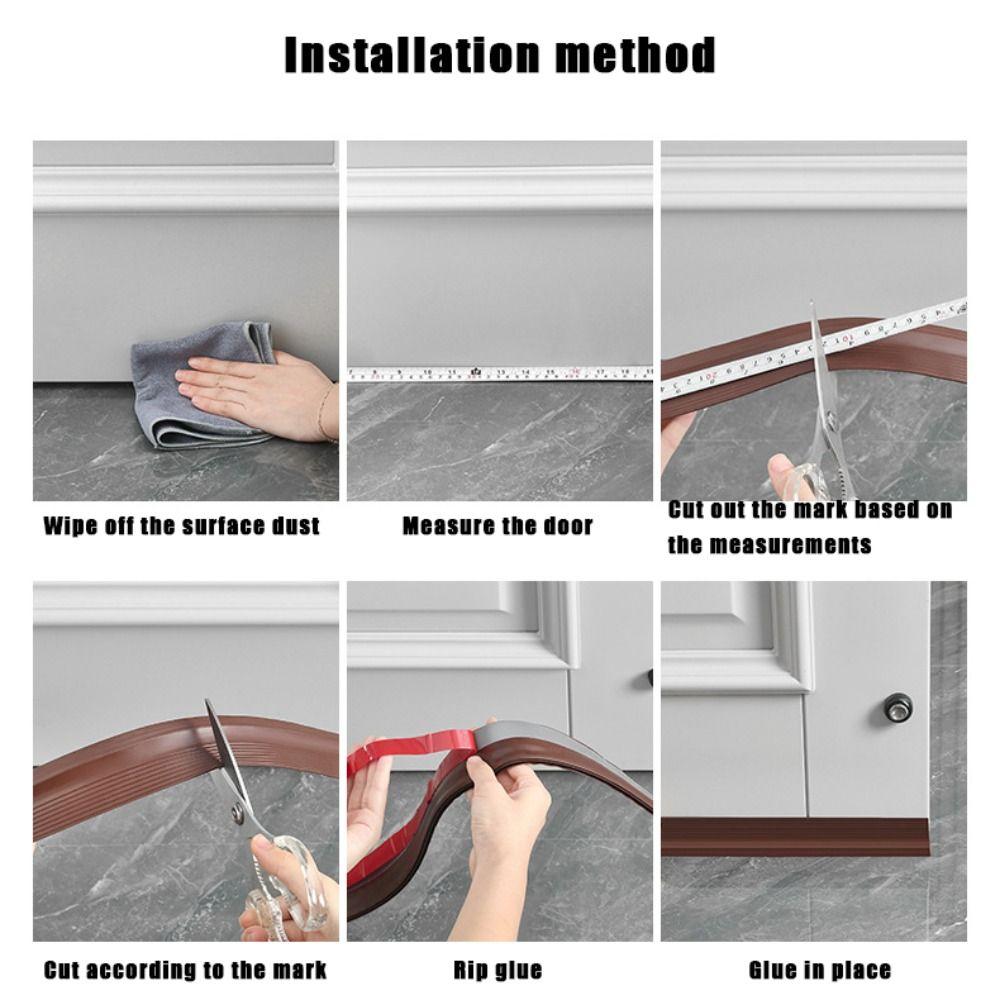 Installation method

Wipe off the surface dust

Measure the door

Cut out the mark based on the measurements

Cut according to the mark

Rip glue

Glue in place