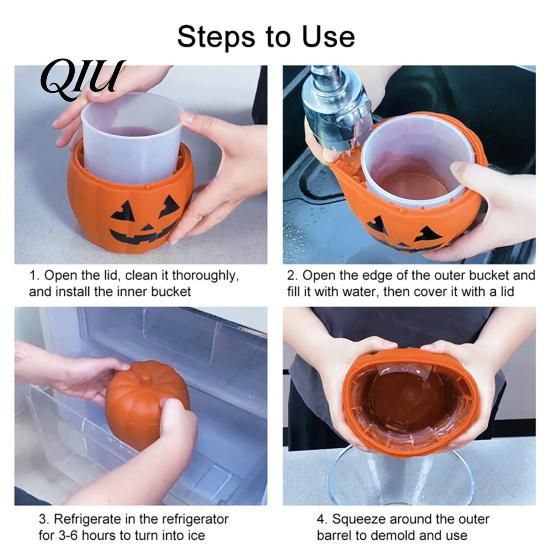 Steps to Use

QIU

1. Open the lid, clean it thoroughly, and install the inner bucket

2. Open the edge of the outer bucket and fill it with water, then cover it with a lid

3. Refrigerate in the refrigerator for 3-6 hours to turn into ice

4. Squeeze around the outer barrel to demold and use