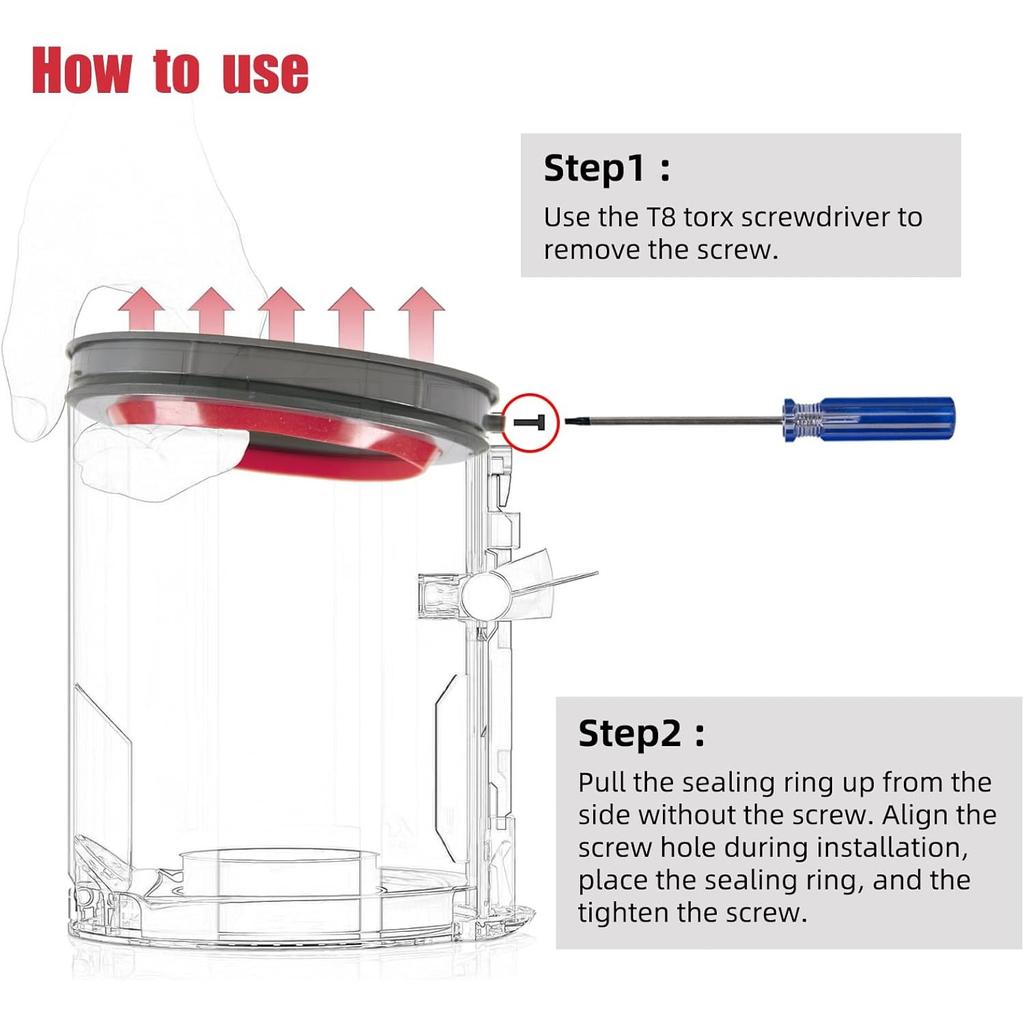 How to use

Step1 :
Use the T8 torx screwdriver to remove the screw.

Step2 :
Pull the sealing ring up from the side without the screw. Align the screw hole during installation, place the sealing ring, and the tighten the screw.