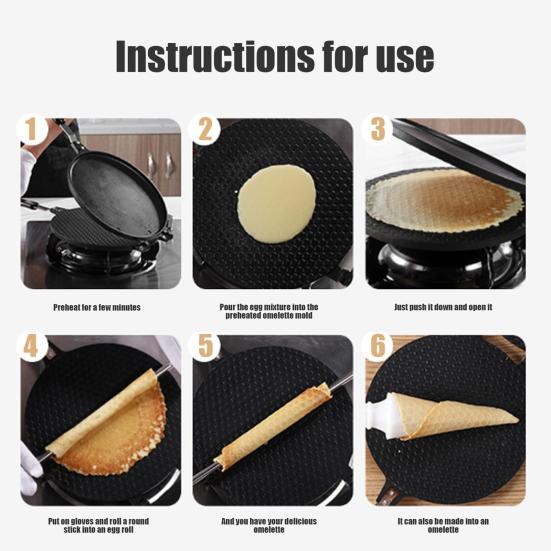 Instructions for use

1

Preheat for a few minutes

2

Pour the egg mixture into the preheated omelette mold

3

Just push it down and open it

4

Put on gloves and roll a round stick into an egg roll

5

And you have your delicious omelette

6

It can also be made into an omelette