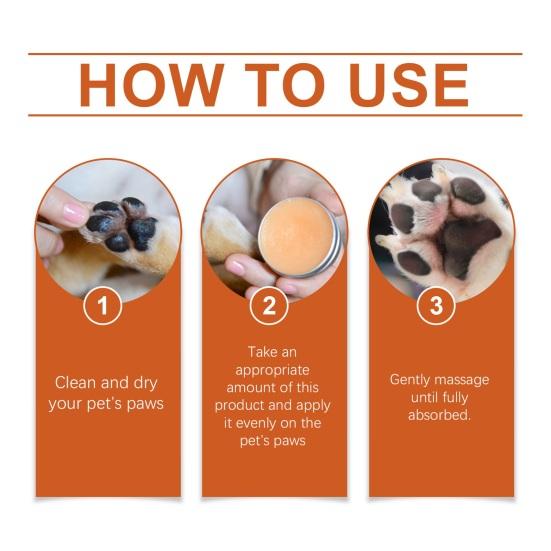 HOW TO USE

1

Clean and dry your pet's paws

2

Take an appropriate amount of this product and apply it evenly on the pet's paws

3

Gently massage until fully absorbed.