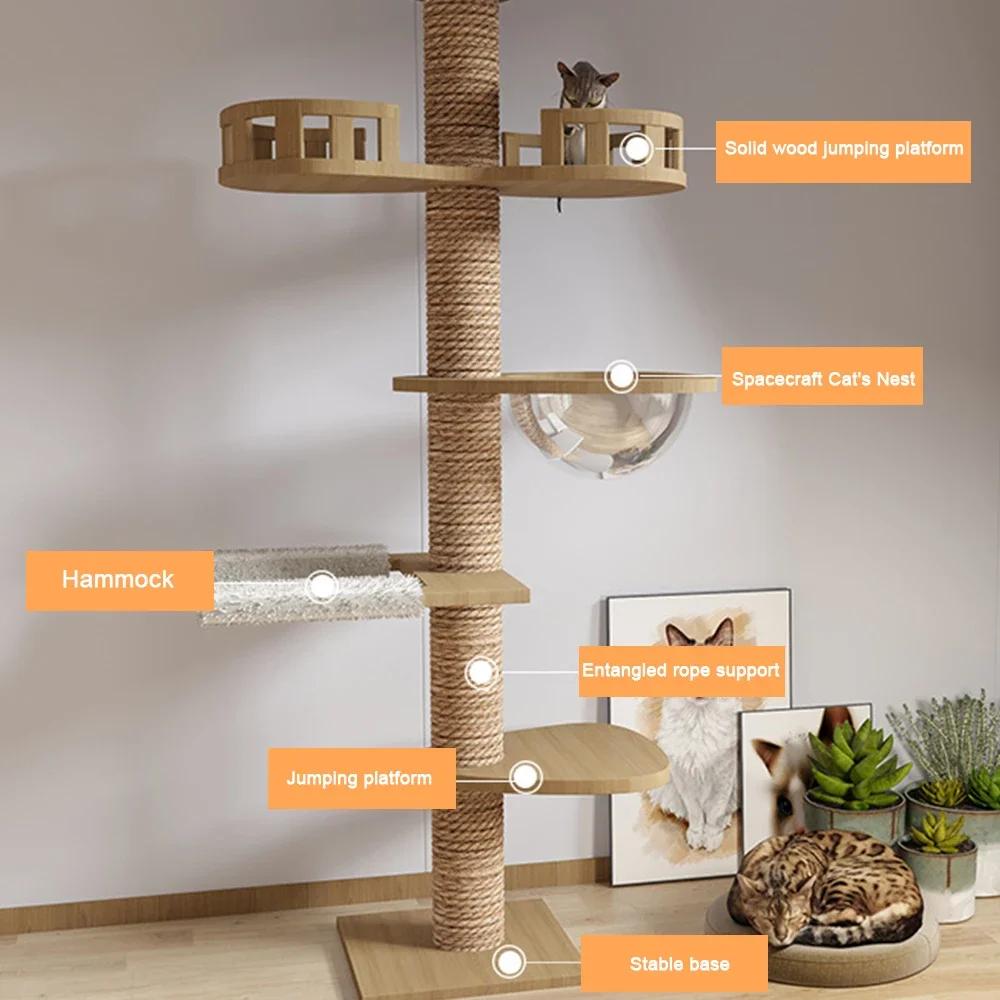 Solid wood jumping platform

Spacecraft Cat's Nest

Hammock

Entangled rope support

Jumping platform

Stable base