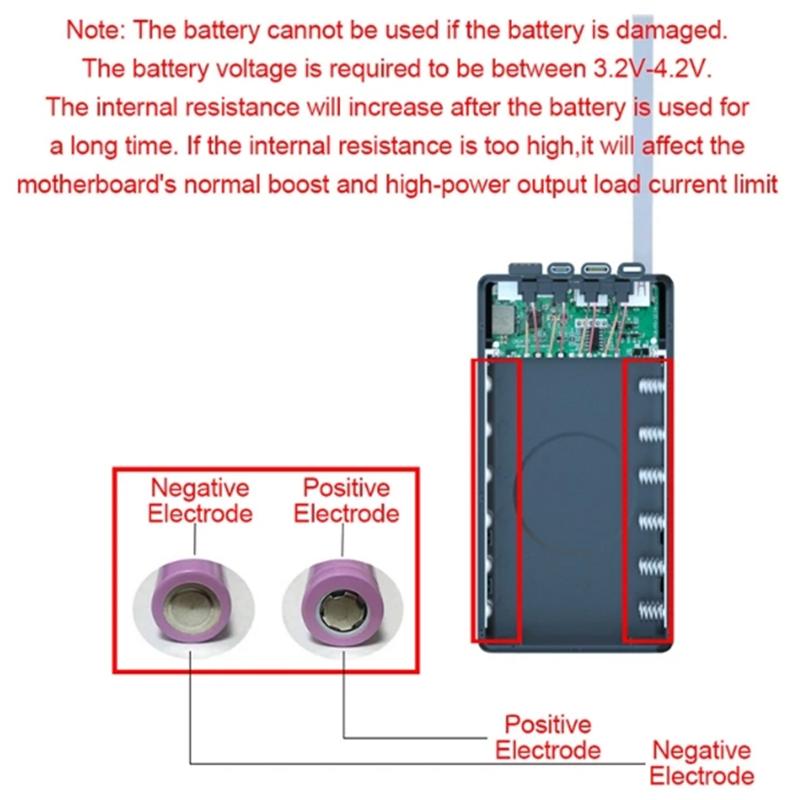 Note: The battery cannot be used if the battery is damaged.
The battery voltage is required to be between 3.2V-4.2V.
The internal resistance will increase after the battery is used for a long time. If the internal resistance is too high,it will affect the motherboard's normal boost and high-power output load current limit

Negative Electrode

Positive Electrode

Positive Electrode

Negative Electrode