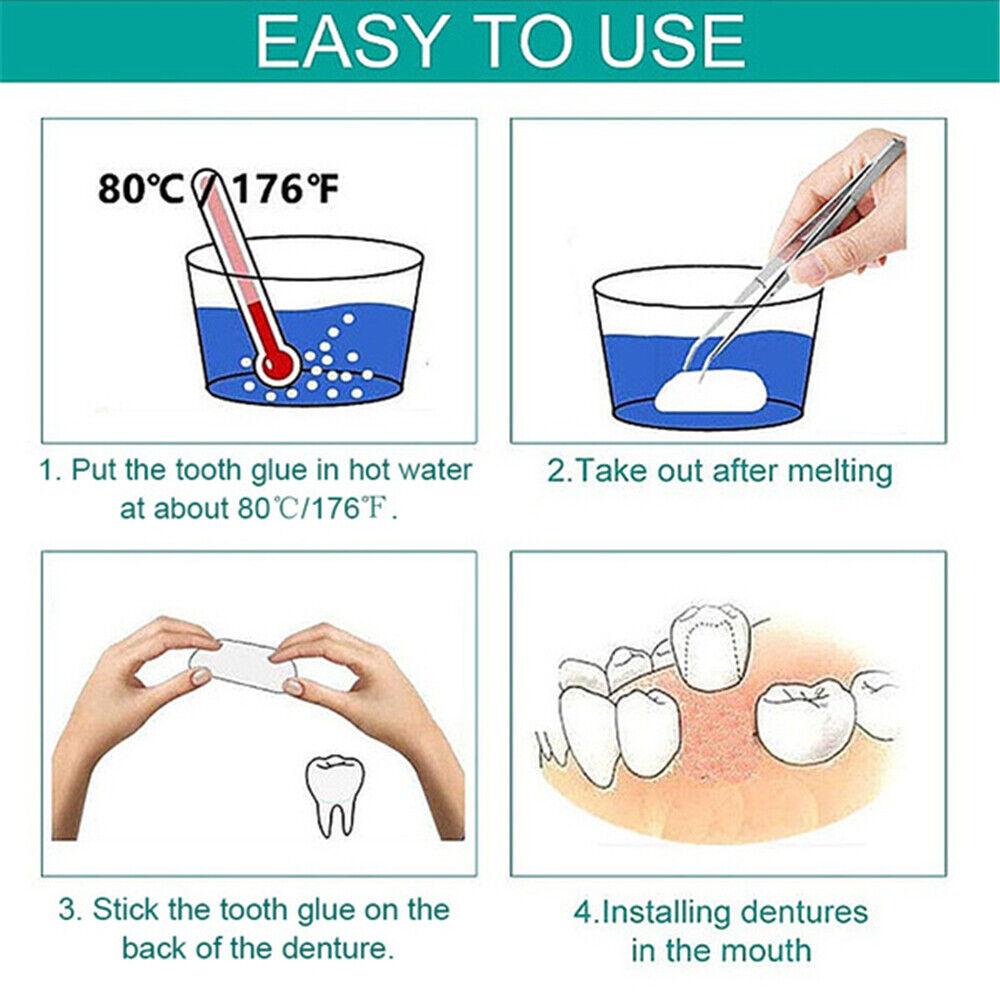 EASY TO USE

80℃/176℉

1. Put the tooth glue in hot water at about 80℃/176℉.

2.Take out after melting

3. Stick the tooth glue on the back of the denture.

4.Installing dentures in the mouth