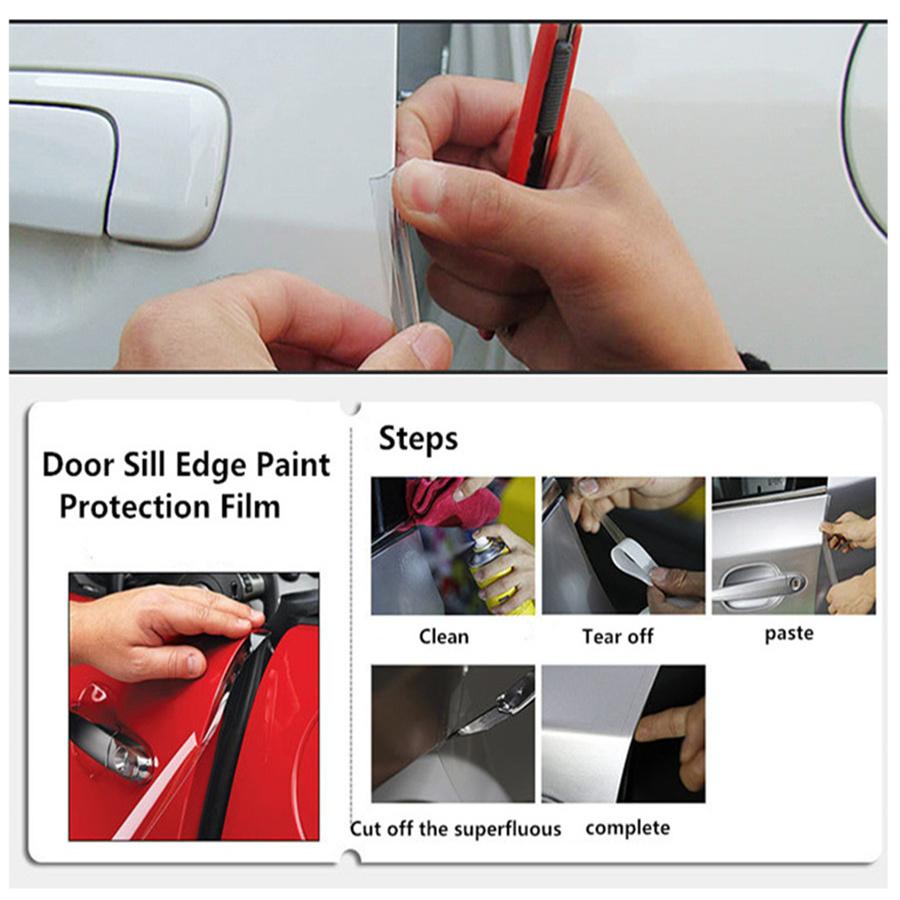 Door Sill Edge Paint Protection Film

Steps

Clean

Tear off

paste

Cut off the superfluous

complete