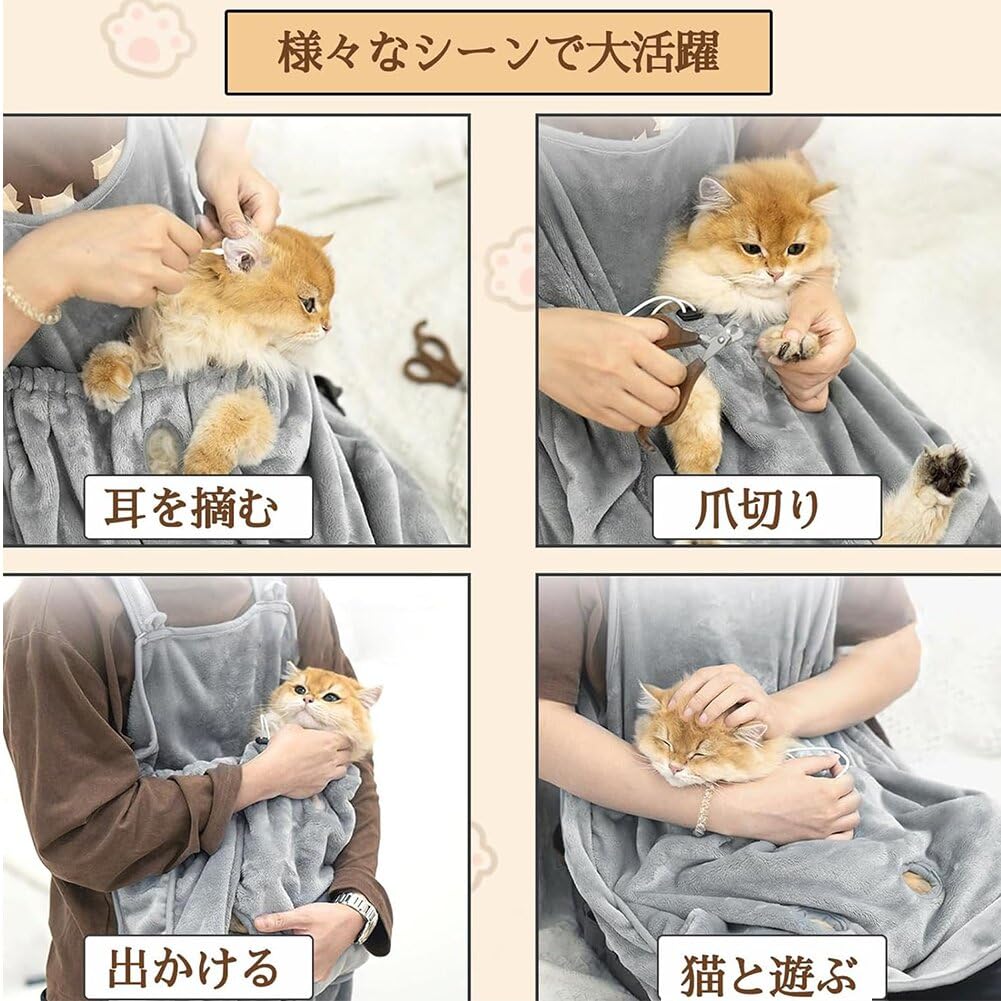 様々なシーンで大活躍

耳を摘む

爪切り

出かける

猫と遊ぶ