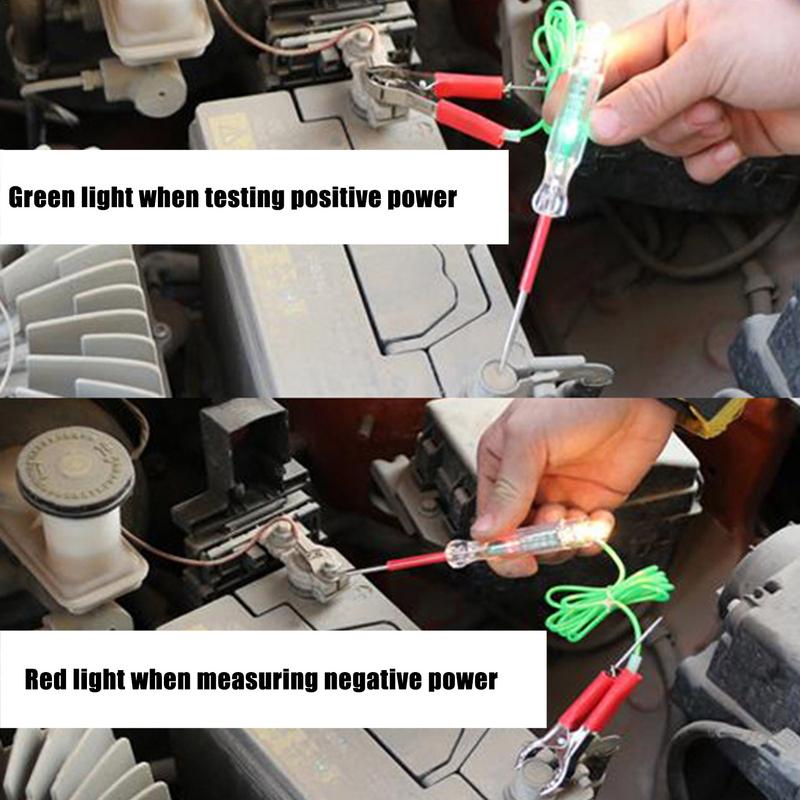 Green light when testing positive power

Red light when measuring negative power