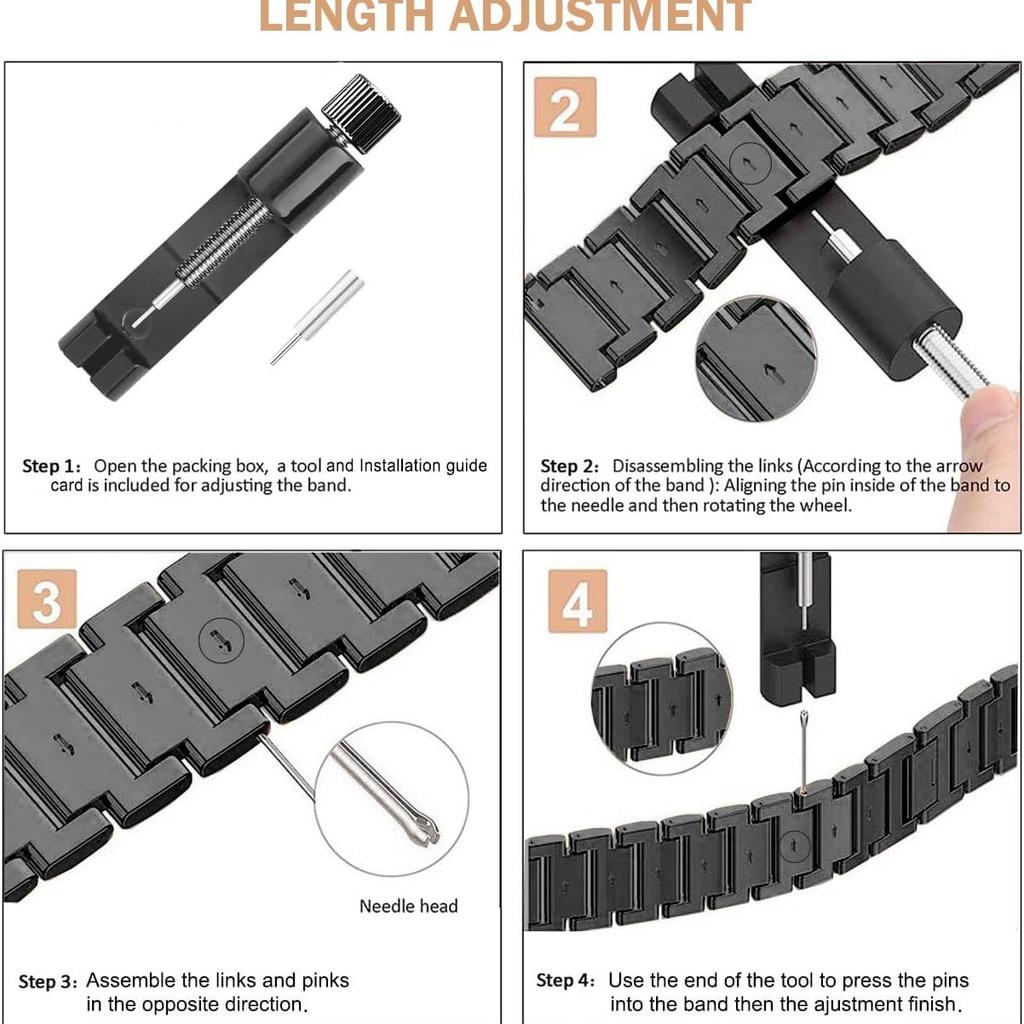 LENGTH ADJUSTMENT

Step 1: Open the packing box, a tool and Installation guide card is included for adjusting the band.

2

Step 2: Disassembling the links (According to the arrow direction of the band ): Aligning the pin inside of the band to the needle and then rotating the wheel.

3

Needle head

Step 3: Assemble the links and pinks in the opposite direction.

4

Step 4: Use the end of the tool to press the pins into the band then the ajustment finish.