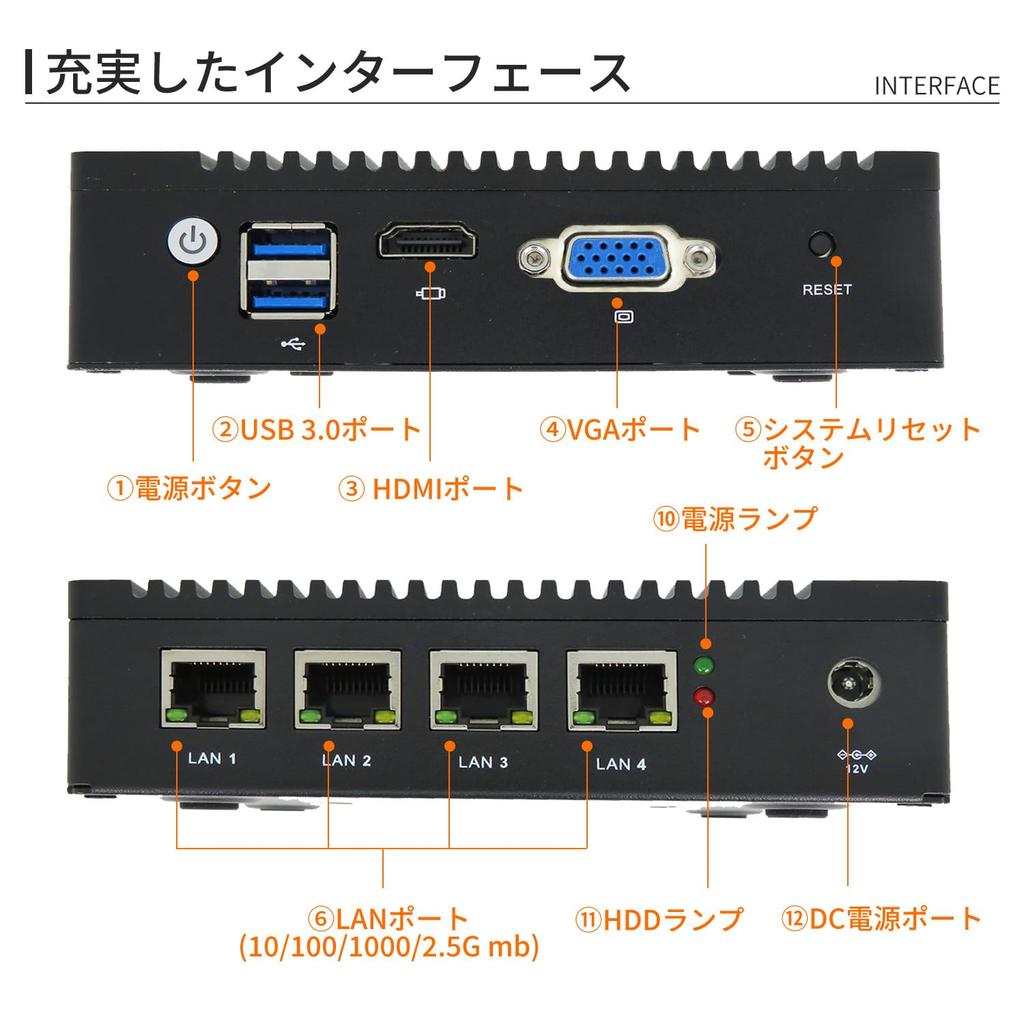 充実したインターフェース

INTERFACE

RESET

②USB 3.0ポート

④VGAポート

⑤システムリセットボタン

①電源ボタン

③ HDMIポート

⑩電源ランプ

LAN 1

LAN 2

LAN 3

LAN 4

12V

⑥LANポート
(10/100/1000/2.5G mb)

⑪HDDランプ

⑫DC電源ポート