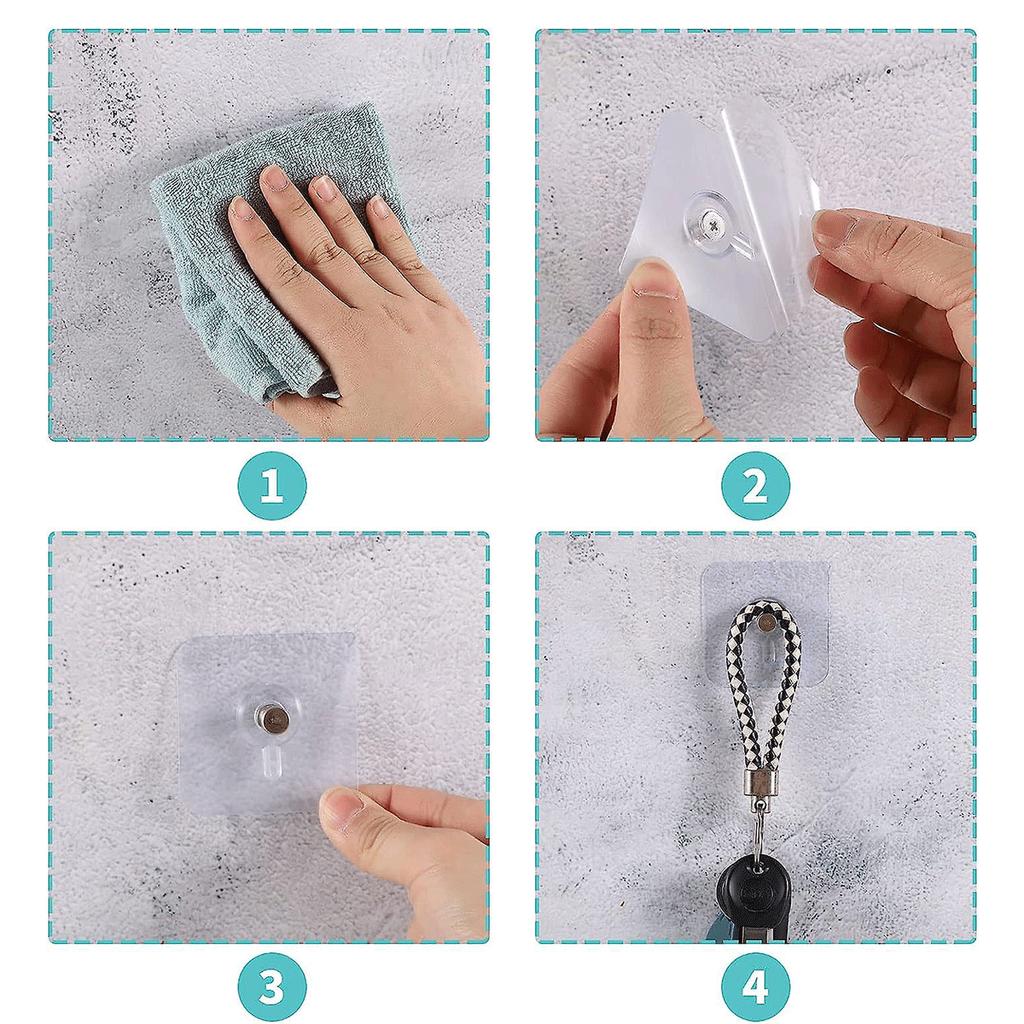 1

2

3

4