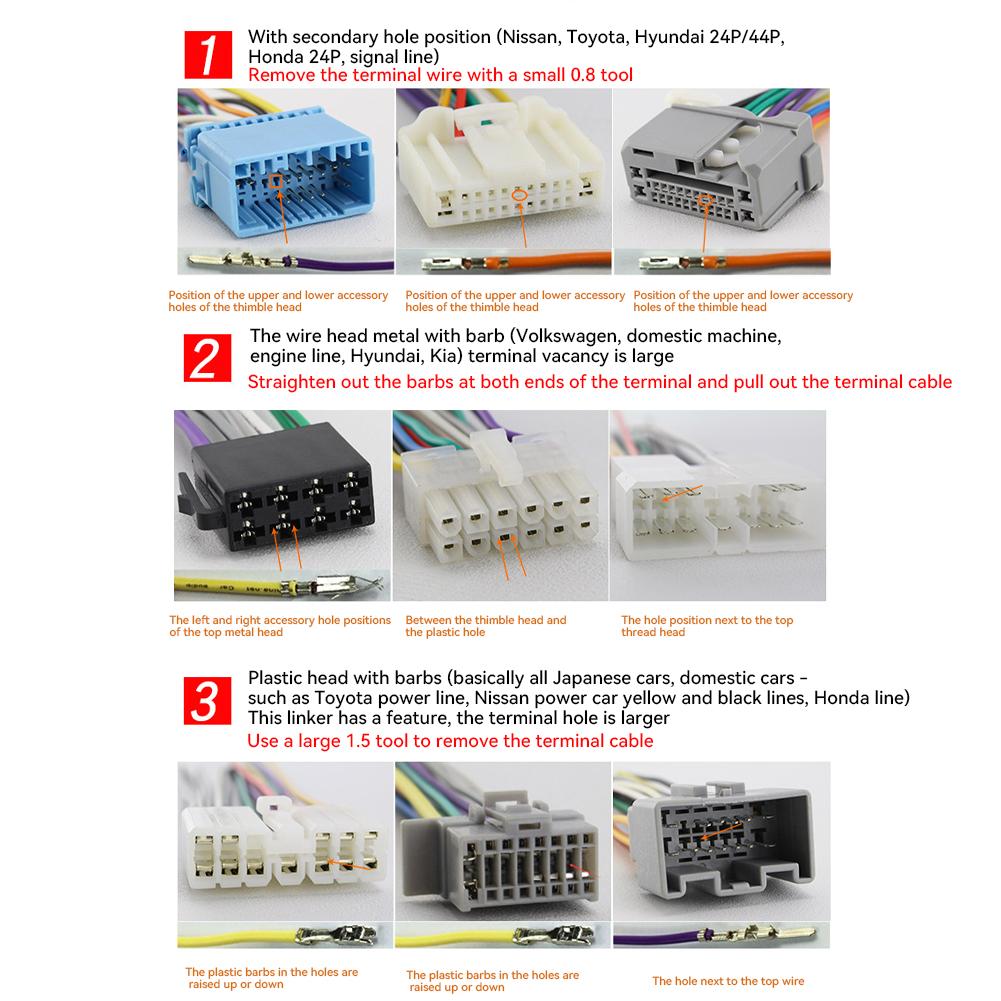 1

With secondary hole position (Nissan, Toyota, Hyundai 24P/44P, Honda 24P, signal line)

Remove the terminal wire with a small 0.8 tool

Position of the upper and lower accessory holes of the thimble head

Position of the upper and lower accessory holes of the thimble head

Position of the upper and lower accessory holes of the thimble head

2

The wire head metal with barb (Volkswagen, domestic machine, engine line, Hyundai, Kia) terminal vacancy is large

Straighten out the barbs at both ends of the terminal and pull out the terminal cable

The left and right accessory hole positions of the top metal head

Between the thimble head and the plastic hole

The hole position next to the top thread head

3

Plastic head with barbs (basically all Japanese cars, domestic cars - such as Toyota power line, Nissan power car yellow and black lines, Honda line) This linker has a feature, the terminal hole is larger

Use a large 1.5 tool to remove the terminal cable

The plastic barbs in the holes are raised up or down

The plastic barbs in the holes are raised up or down

The hole next to the top wire