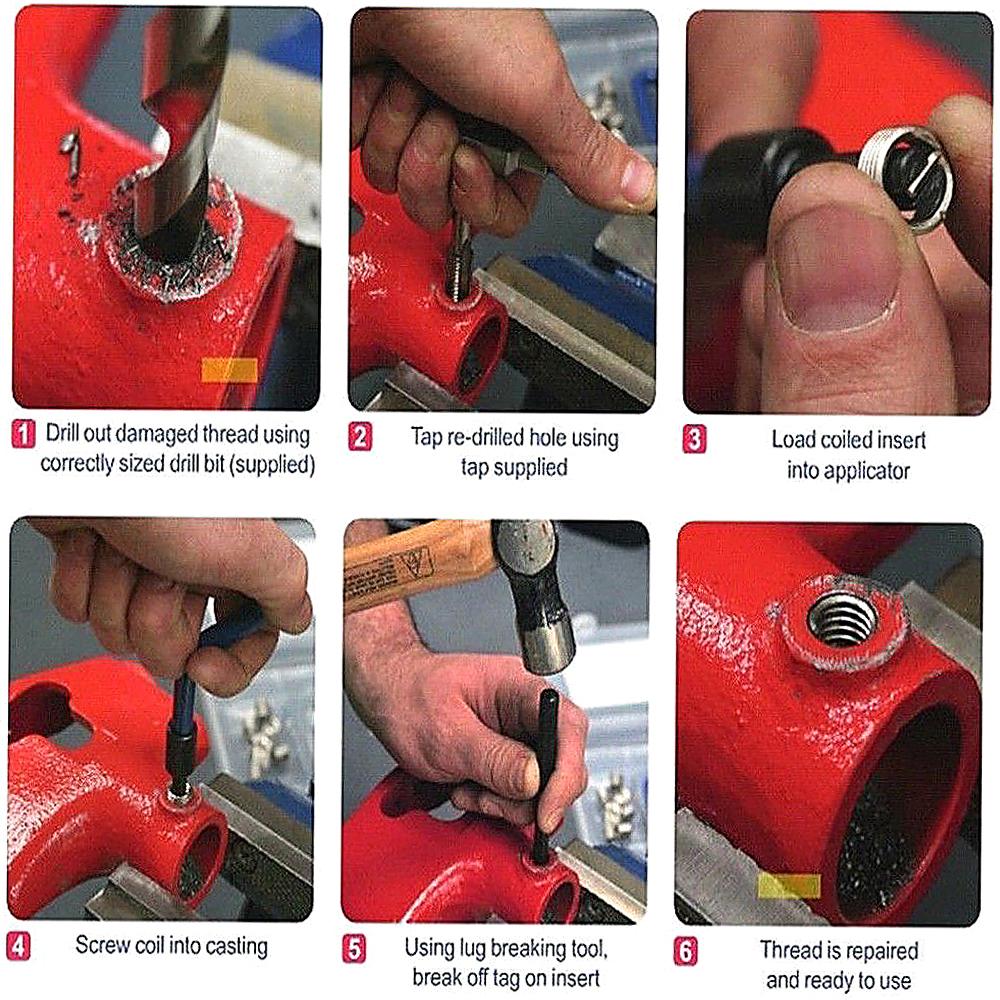 1 Drill out damaged thread using correctly sized drill bit (supplied)

2 Tap re-drilled hole using tap supplied

3 Load coiled insert into applicator

4 Screw coil into casting

5 Using lug breaking tool, break off tag on insert

6 Thread is repaired and ready to use