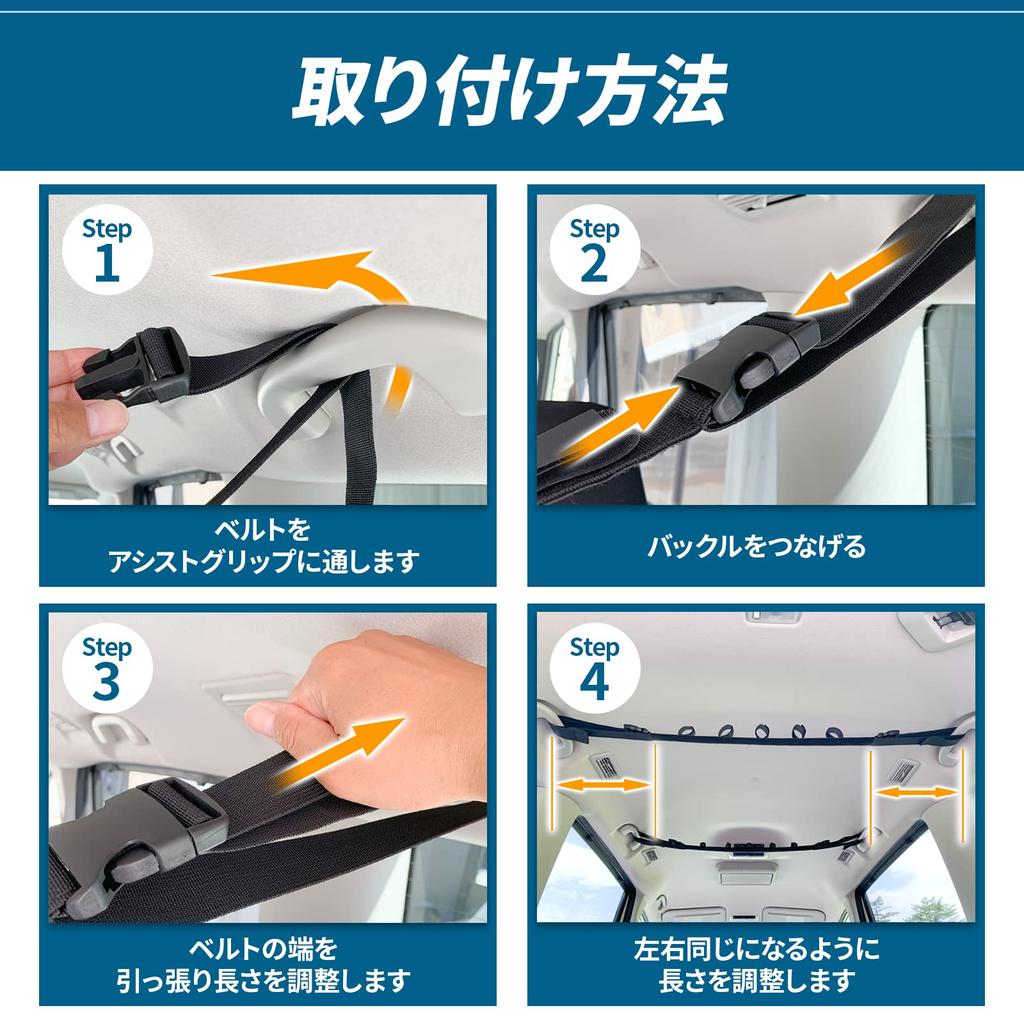 取り付け方法

Step 1

ベルトを
アシストグリップに通します

Step 2

バックルをつなげる

Step 3

ベルトの端を
引っ張り長さを調整します

Step 4

左右同じになるように
長さを調整します