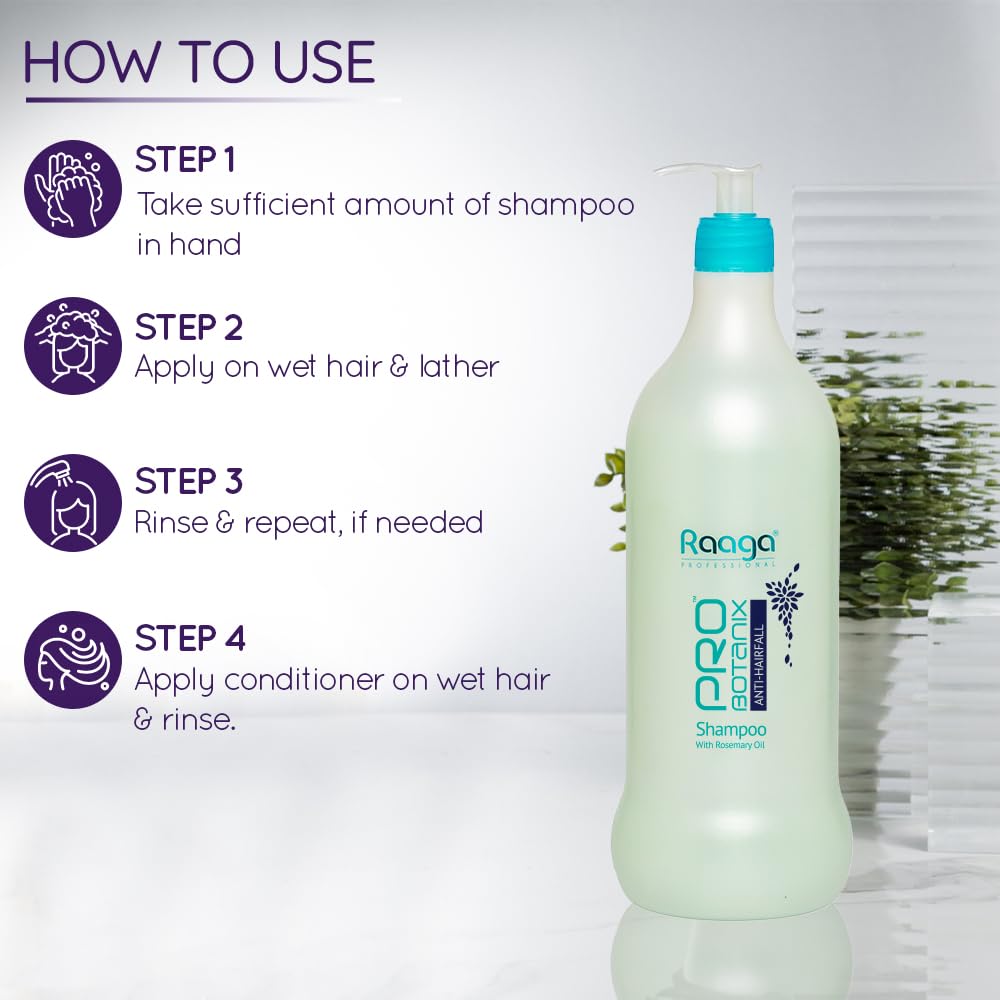 HOW TO USE

STEP 1
Take sufficient amount of shampoo in hand

STEP 2
Apply on wet hair & lather

STEP 3
Rinse & repeat, if needed

STEP 4
Apply conditioner on wet hair & rinse.

Raaga
PROFESSIONAL

PRO BOTANIX
ANTI-HAIRFALL

Shampoo
With Rosemary Oil