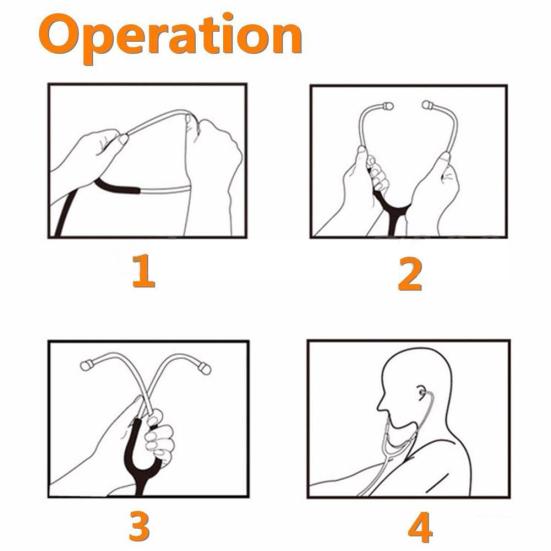 Operation

1

2

3

4